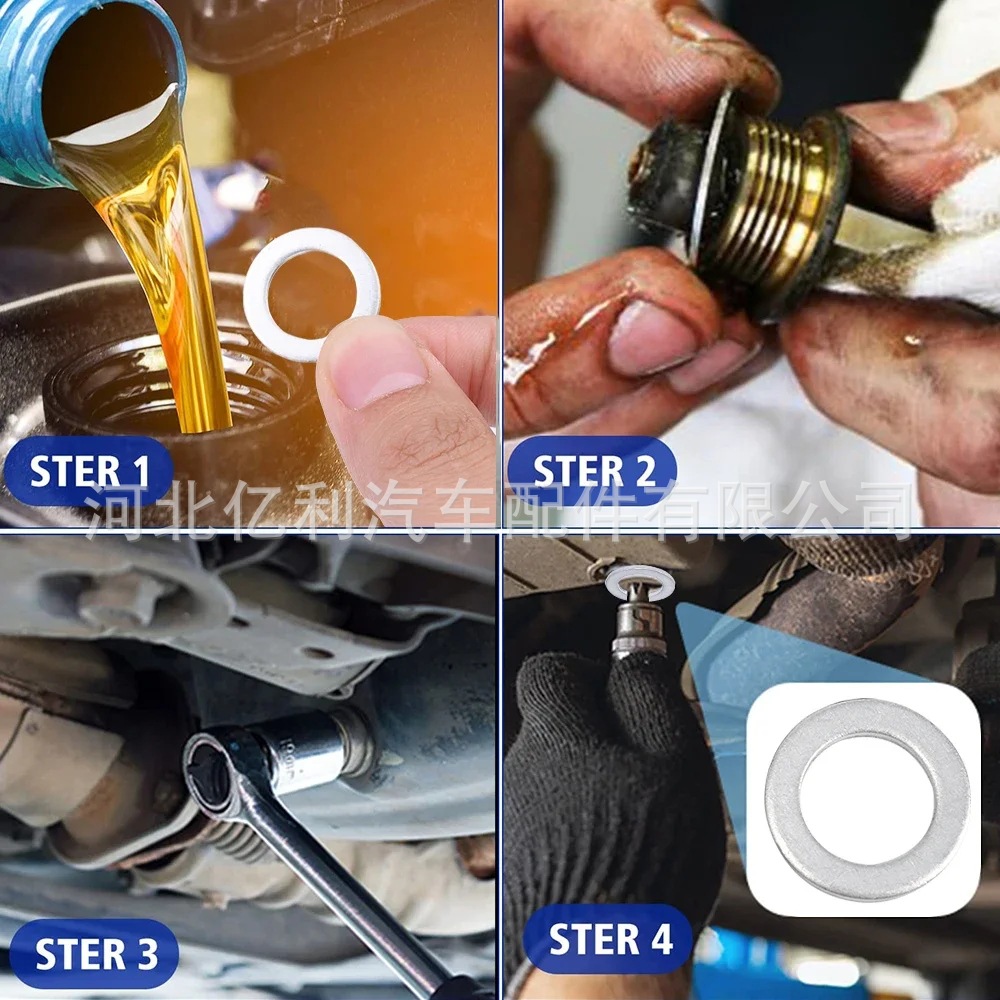 STER 1

STER 2

河北亿利汽车配件有限公司

STER 3

STER 4