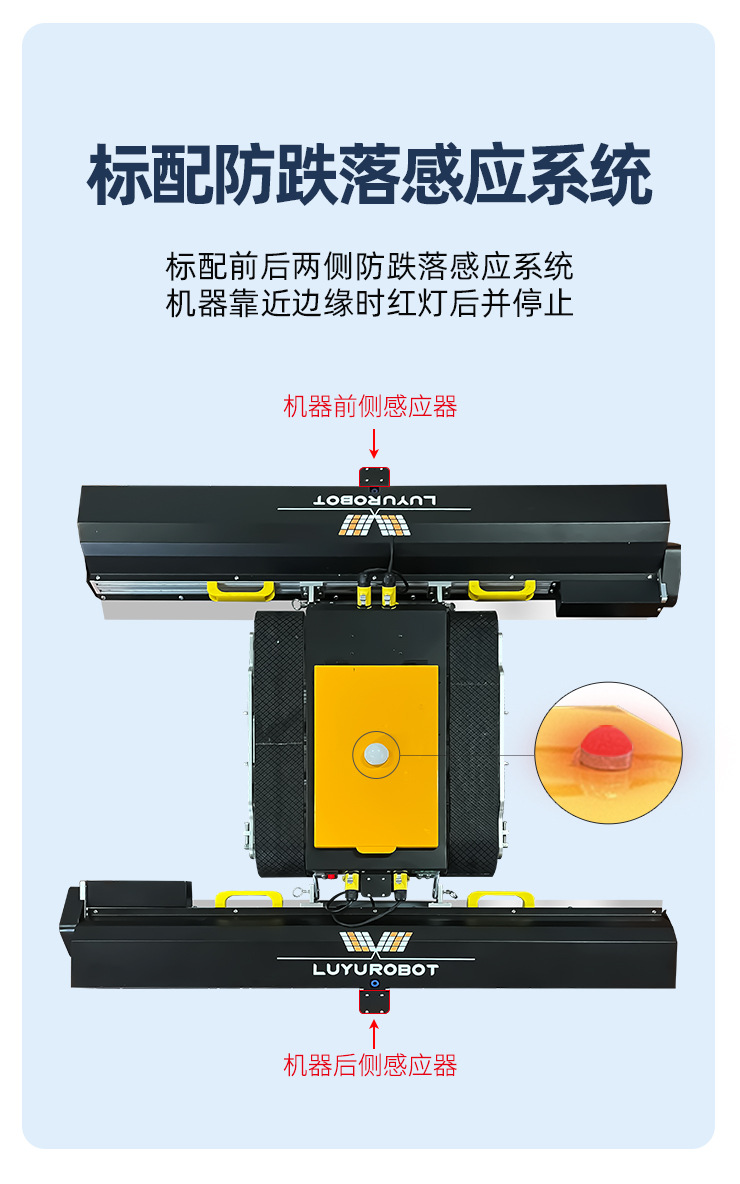 标配防跌落感应系统

标配前后两侧防跌落感应系统
机器靠近边缘时红灯后并停止

机器前侧感应器

LUYUROBOT

LUYUROBOT

机器后侧感应器