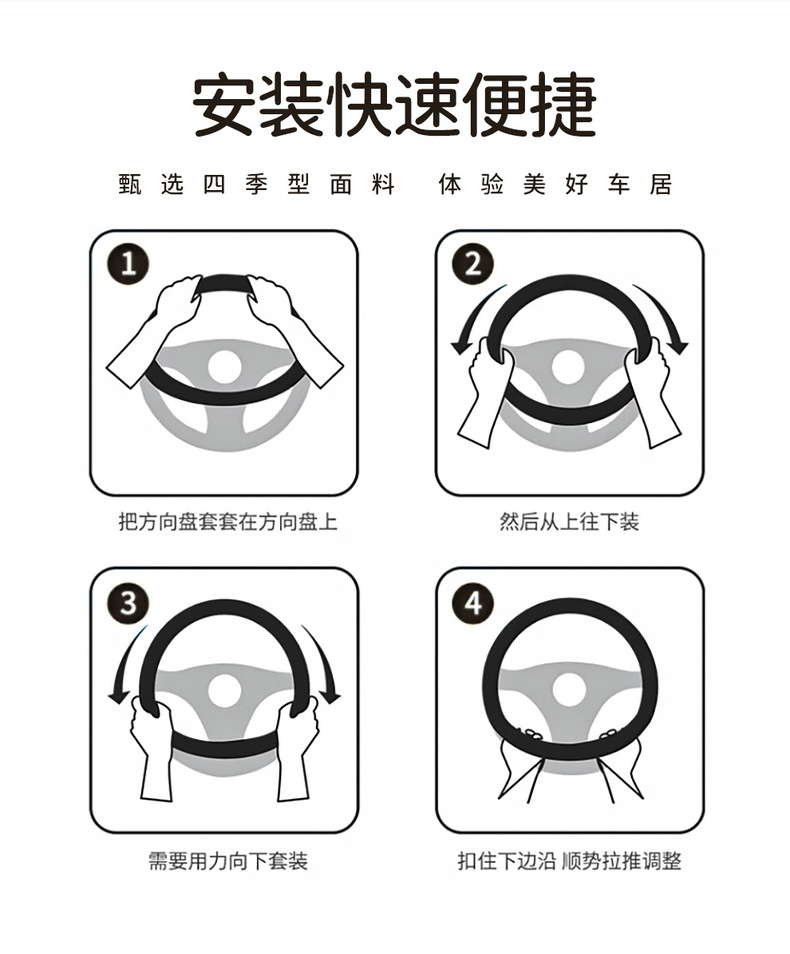 安装快速便捷

甄选四季型面料 体验美好车居

1

把方向盘套套在方向盘上

2

然后从上往下装

3

需要用力向下套装

4

扣住下边沿 顺势拉推调整