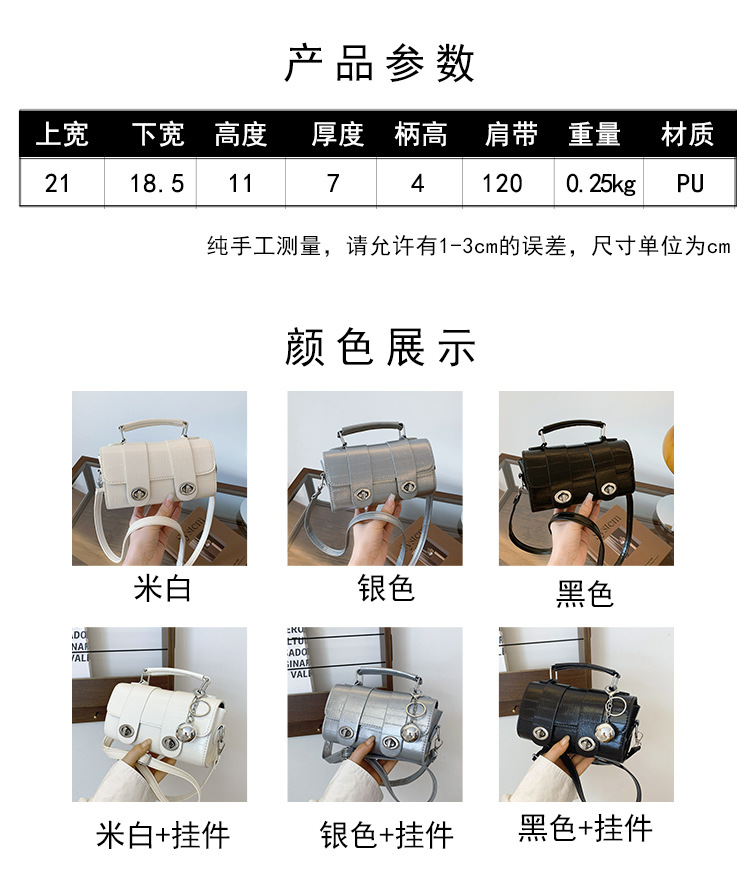 产品参数

| 上宽 | 下宽 | 高度 | 厚度 | 柄高 | 肩带 | 重量 | 材质 |
|---|---|---|---|---|---|---|---|
| 21 | 18.5 | 11 | 7 | 4 | 120 | 0.25kg | PU |

纯手工测量，请允许有1-3cm的误差，尺寸单位为cm

颜色展示

米白

银色

黑色

米白+挂件

银色+挂件

黑色+挂件