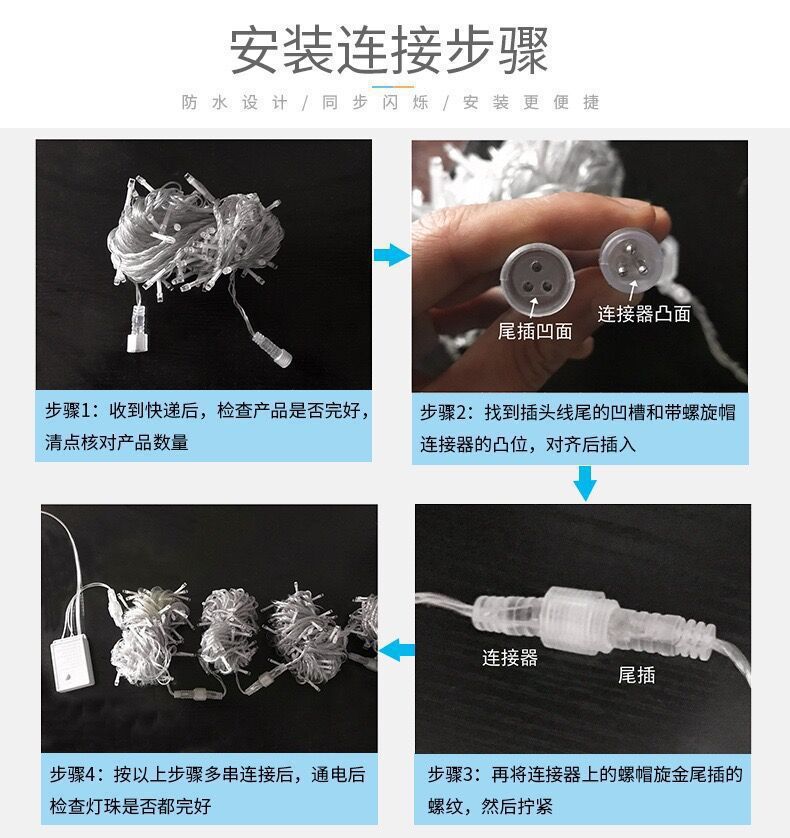 安装连接步骤

防水设计 / 同步闪烁 / 安装更便捷

步骤1：收到快递后，检查产品是否完好，清点核对产品数量

尾插凹面

连接器凸面

步骤2：找到插头线尾的凹槽和带螺旋帽连接器的凸位，对齐后插入

连接器

尾插

步骤3：再将连接器上的螺帽旋金尾插的螺纹，然后拧紧

步骤4：按以上步骤多串连接后，通电后检查灯珠是否都完好