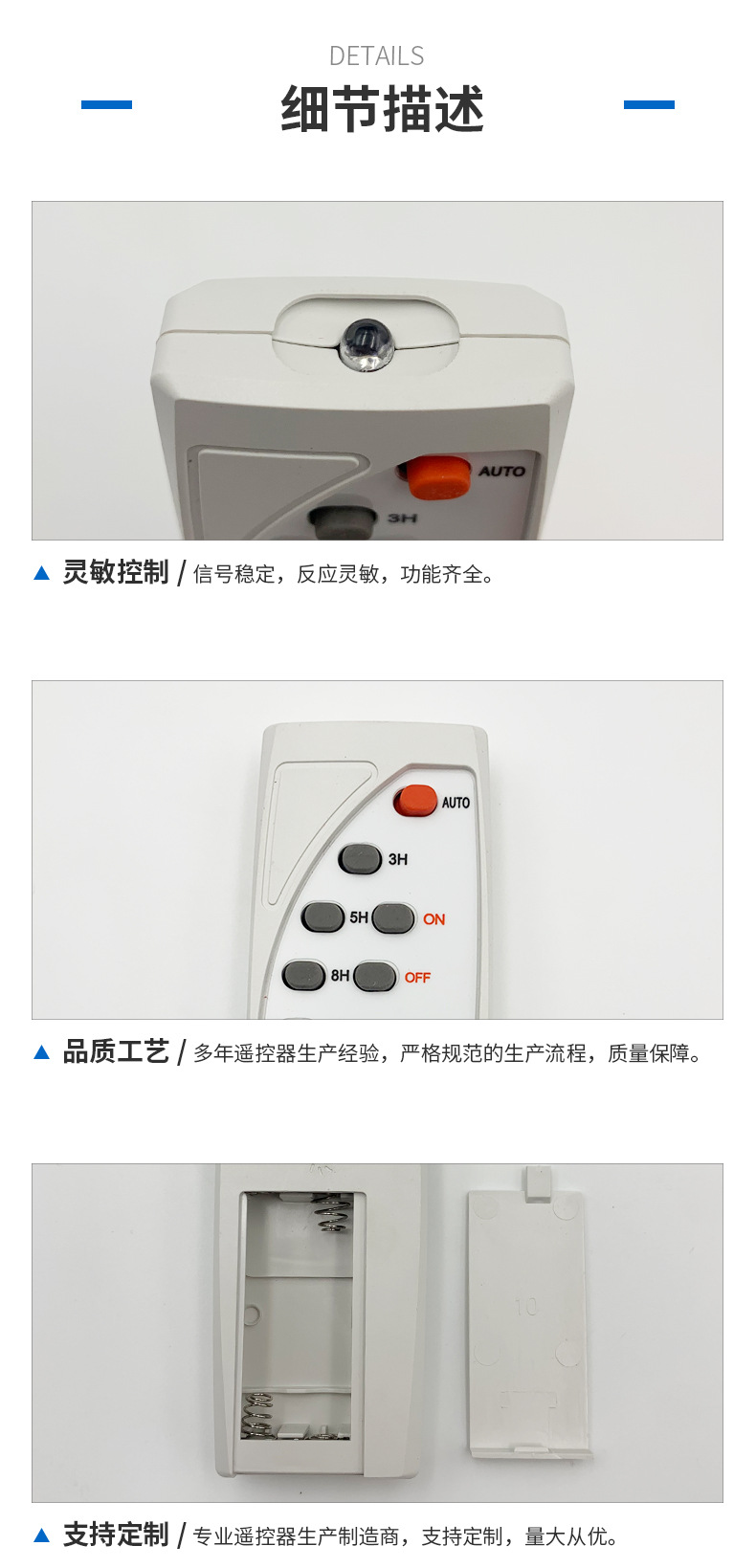 DETAILS
细节描述

AUTO
3H

▲ 灵敏控制 / 信号稳定，反应灵敏，功能齐全。

AUTO
3H
5H ON
8H OFF

▲ 品质工艺 / 多年遥控器生产经验，严格规范的生产流程，质量保障。

10

▲ 支持定制 / 专业遥控器生产制造商，支持定制，量大从优。