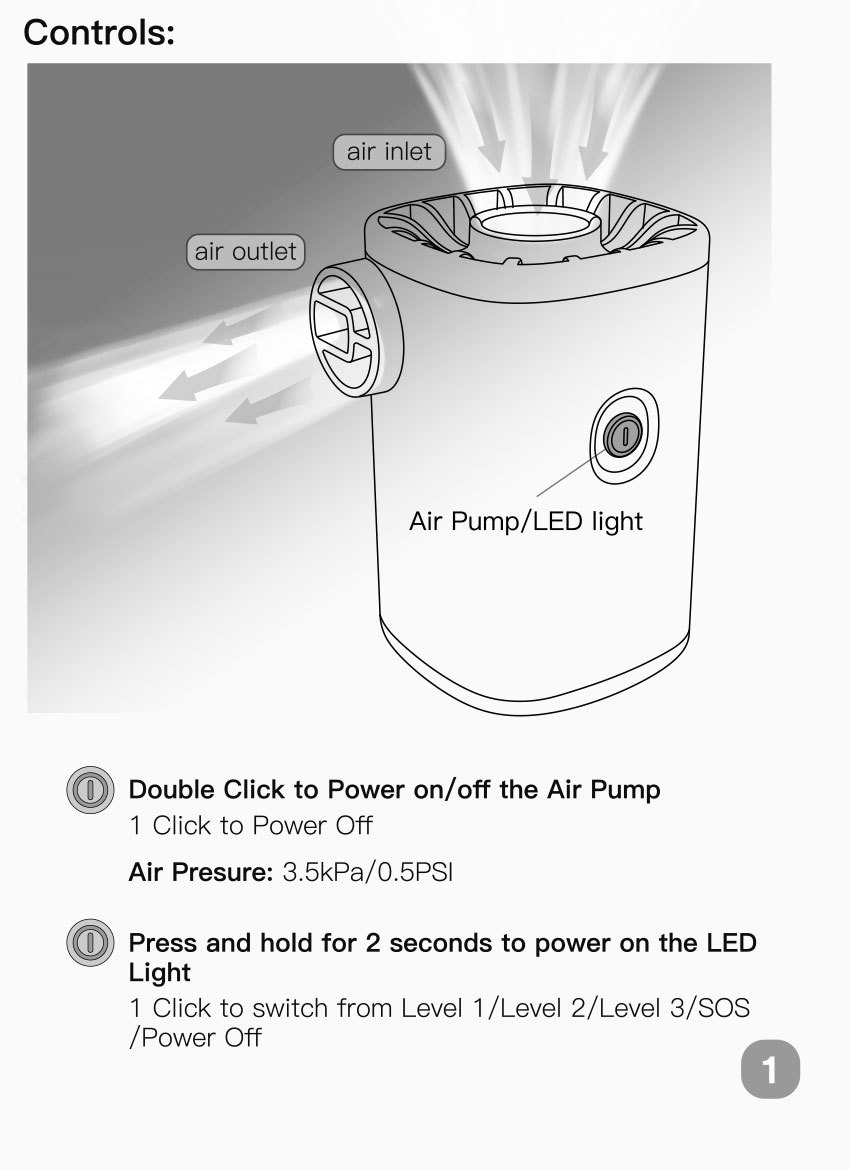 Controls:

air inlet

air outlet

Air Pump/LED light

Double Click to Power on/off the Air Pump
1 Click to Power Off

Air Presure: 3.5kPa/0.5PSI

Press and hold for 2 seconds to power on the LED Light
1 Click to switch from Level 1/Level 2/Level 3/SOS /Power Off

1