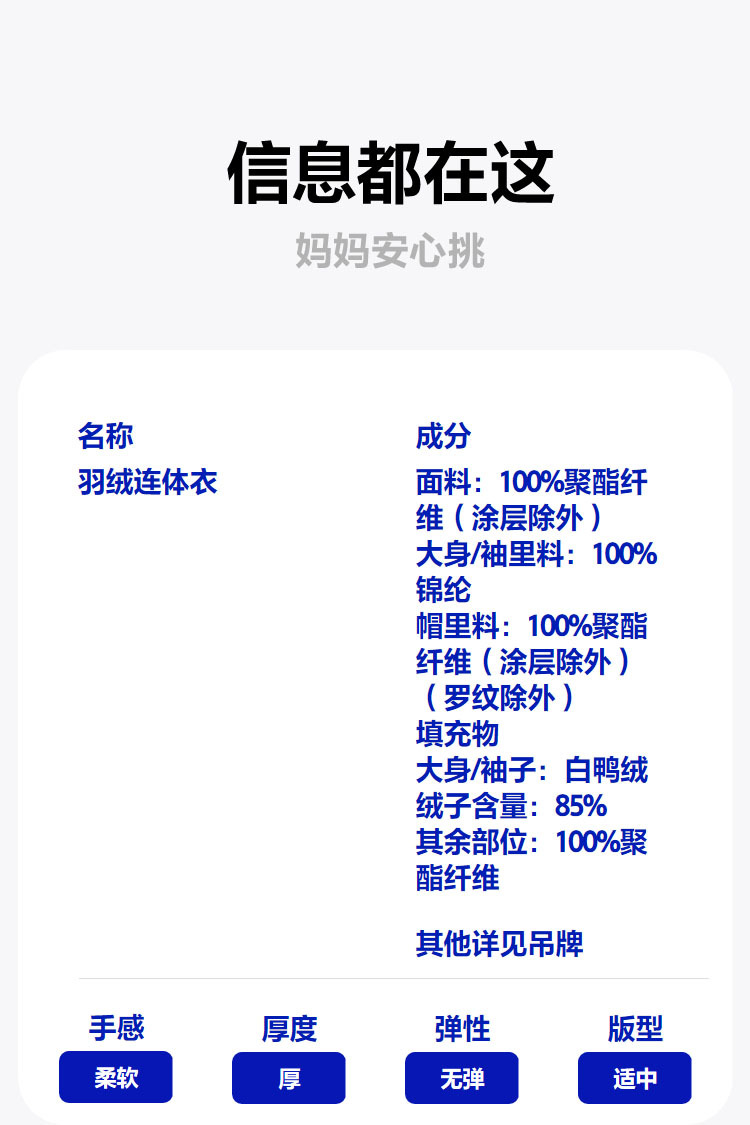 信息都在这

妈妈安心挑

名称

羽绒连体衣

成分

面料：100%聚酯纤维（涂层除外）
大身/袖里料：100%锦纶
帽里料：100%聚酯纤维（涂层除外）（罗纹除外）
填充物
大身/袖子：白鸭绒
绒子含量：85%
其余部位：100%聚酯纤维

其他详见吊牌

手感
柔软

厚度
厚

弹性
无弹

版型
适中