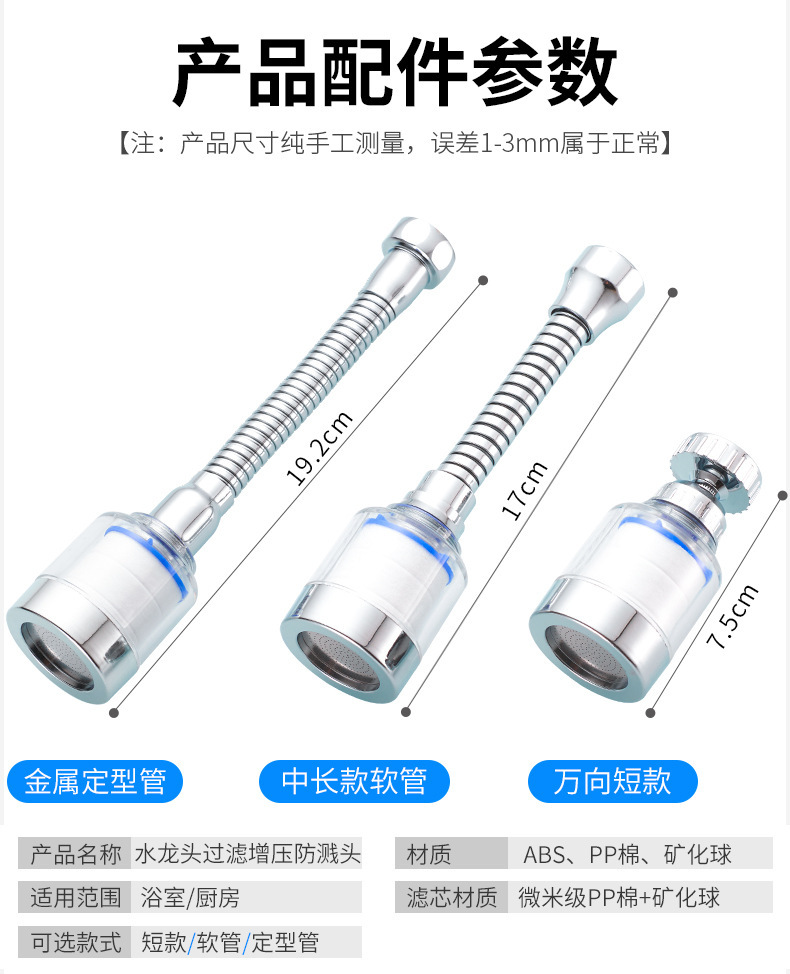 产品配件参数

【注：产品尺寸纯手工测量，误差1-3mm属于正常】

19.2cm

17cm

7.5cm

金属定型管

中长款软管

万向短款

| 产品名称 | 水龙头过滤增压防溅头 |
|---|---|
| 适用范围 | 浴室/厨房 |
| 可选款式 | 短款/软管/定型管 |

| 材质 | ABS、PP棉、矿化球 |
|---|---|
| 滤芯材质 | 微米级PP棉+矿化球 |