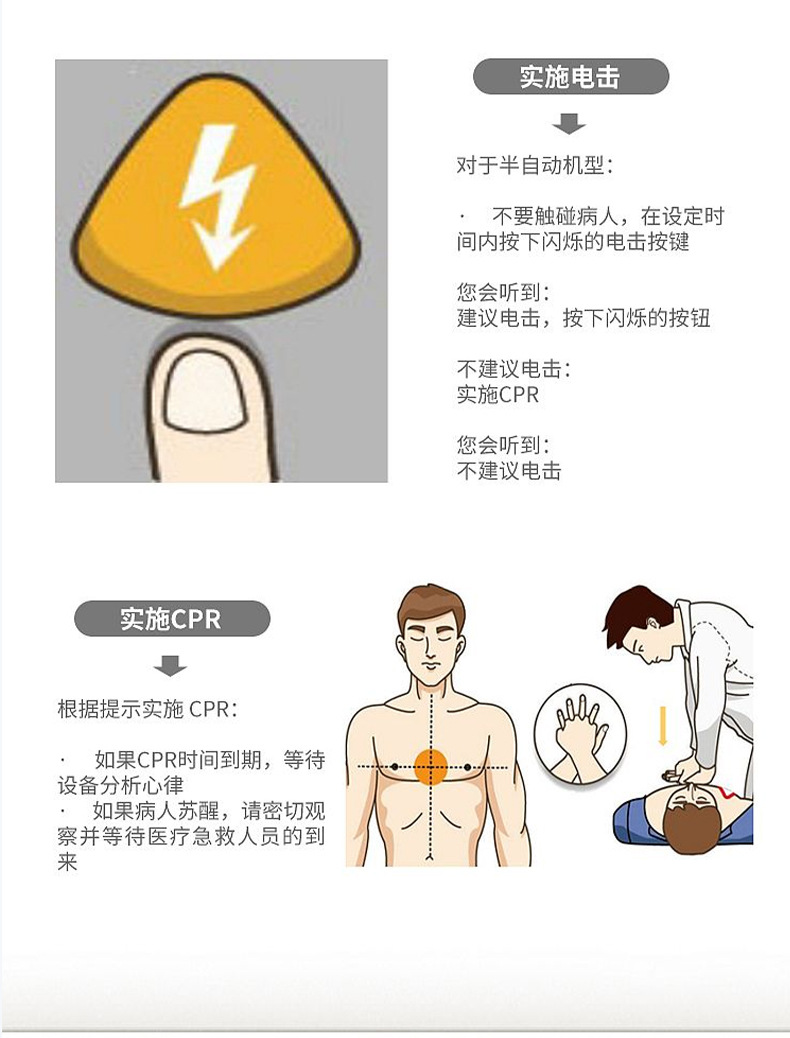 实施电击

对于半自动机型：

· 不要触碰病人，在设定时间内按下闪烁的电击按键

您会听到：
建议电击，按下闪烁的按钮

不建议电击：
实施CPR

您会听到：
不建议电击

实施CPR

根据提示实施 CPR：

· 如果CPR时间到期，等待设备分析心律
· 如果病人苏醒，请密切观察并等待医疗急救人员的到来