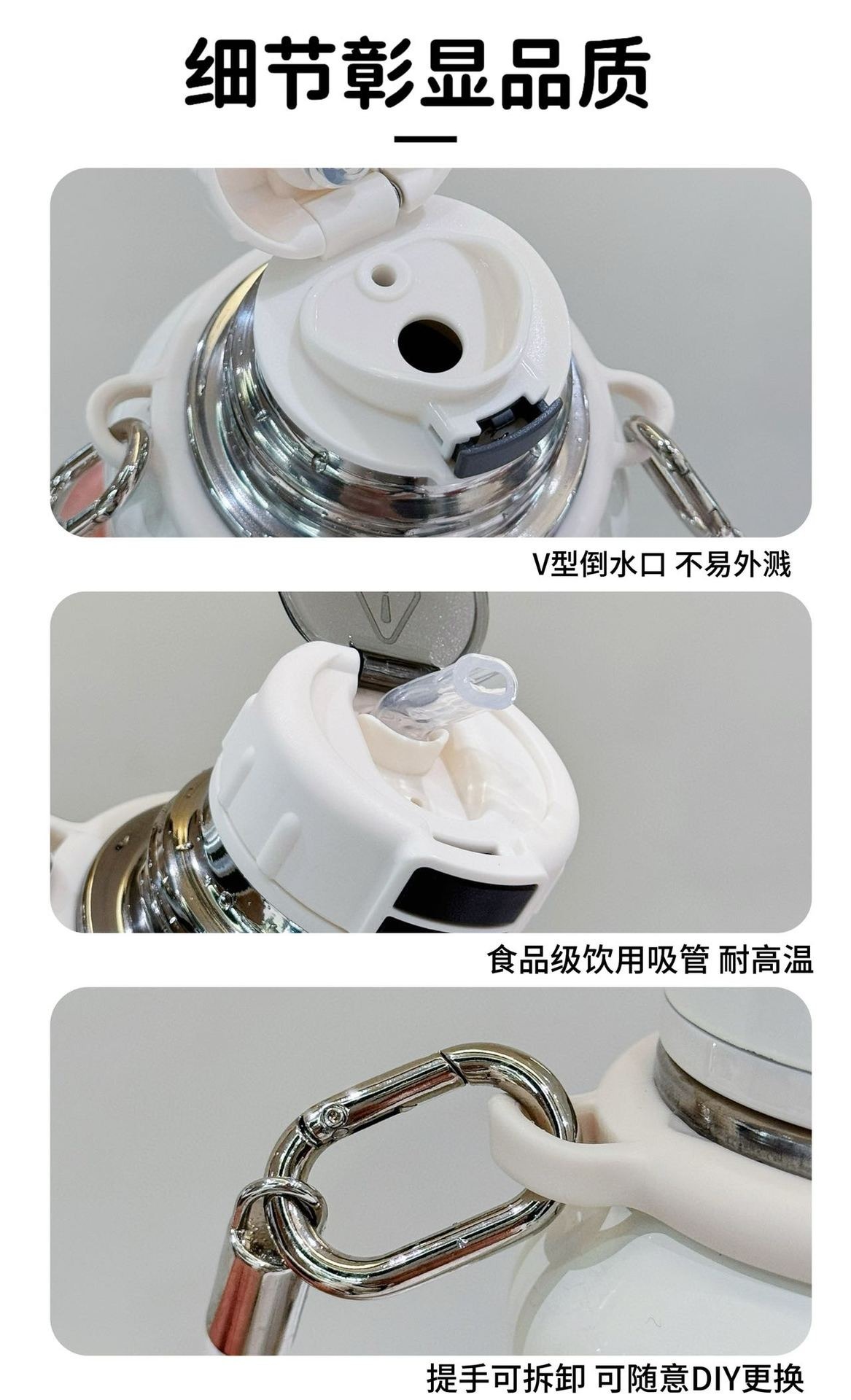 细节彰显品质

V型倒水口 不易外溅

食品级饮用吸管 耐高温

提手可拆卸 可随意DIY更换