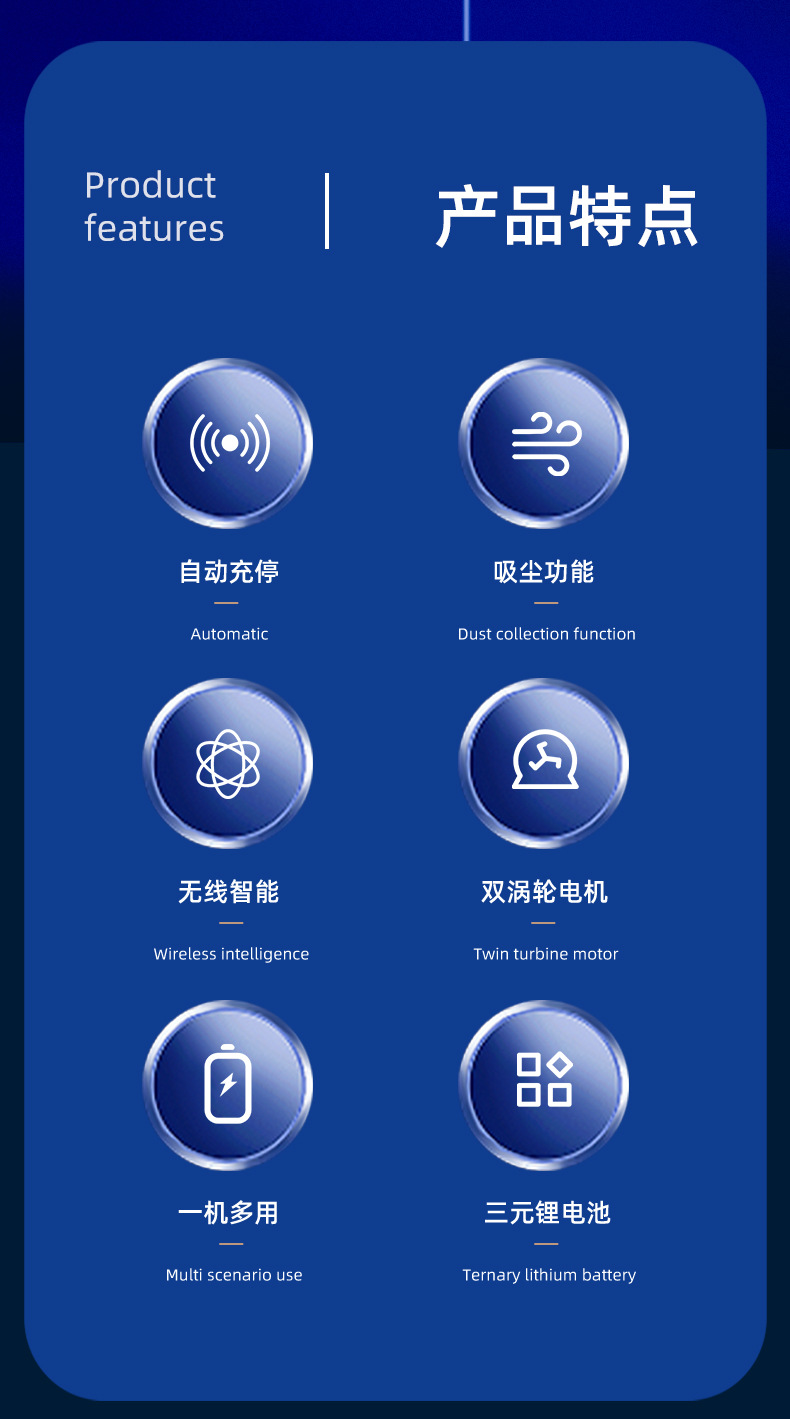 Product
features

产品特点

自动充停

Automatic

吸尘功能

Dust collection function

无线智能

Wireless intelligence

双涡轮电机

Twin turbine motor

一机多用

Multi scenario use

三元锂电池

Ternary lithium battery