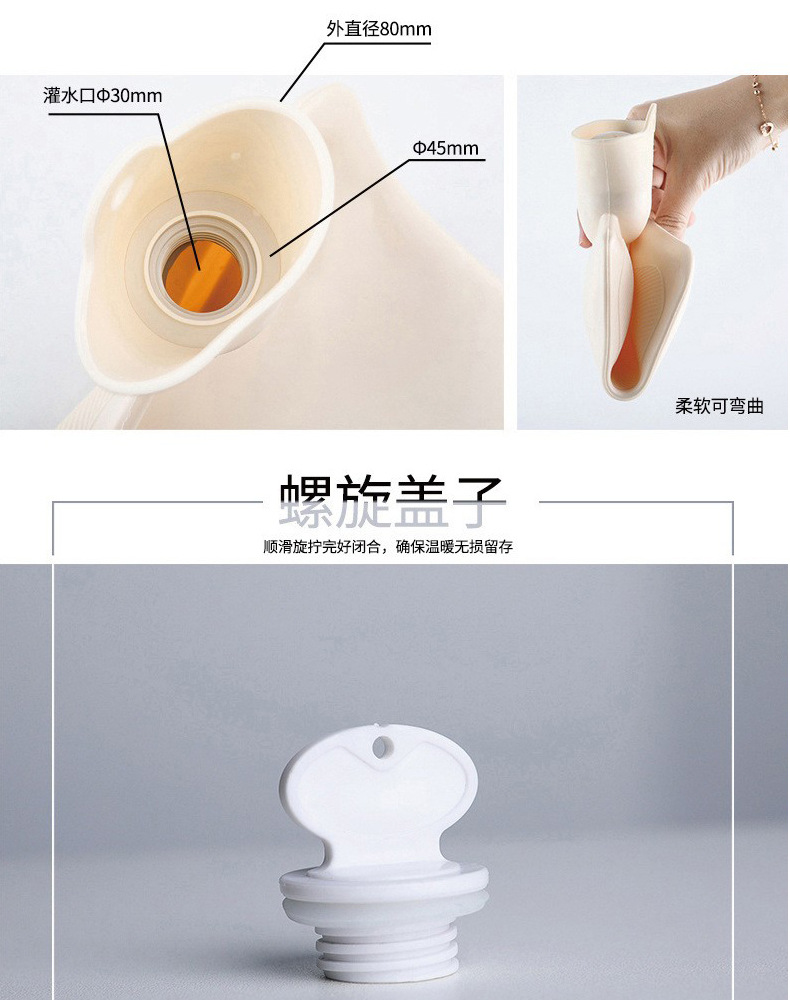 外直径80mm

灌水口Φ30mm

Φ45mm

柔软可弯曲

螺旋盖子

顺滑旋拧完好闭合，确保温暖无损留存