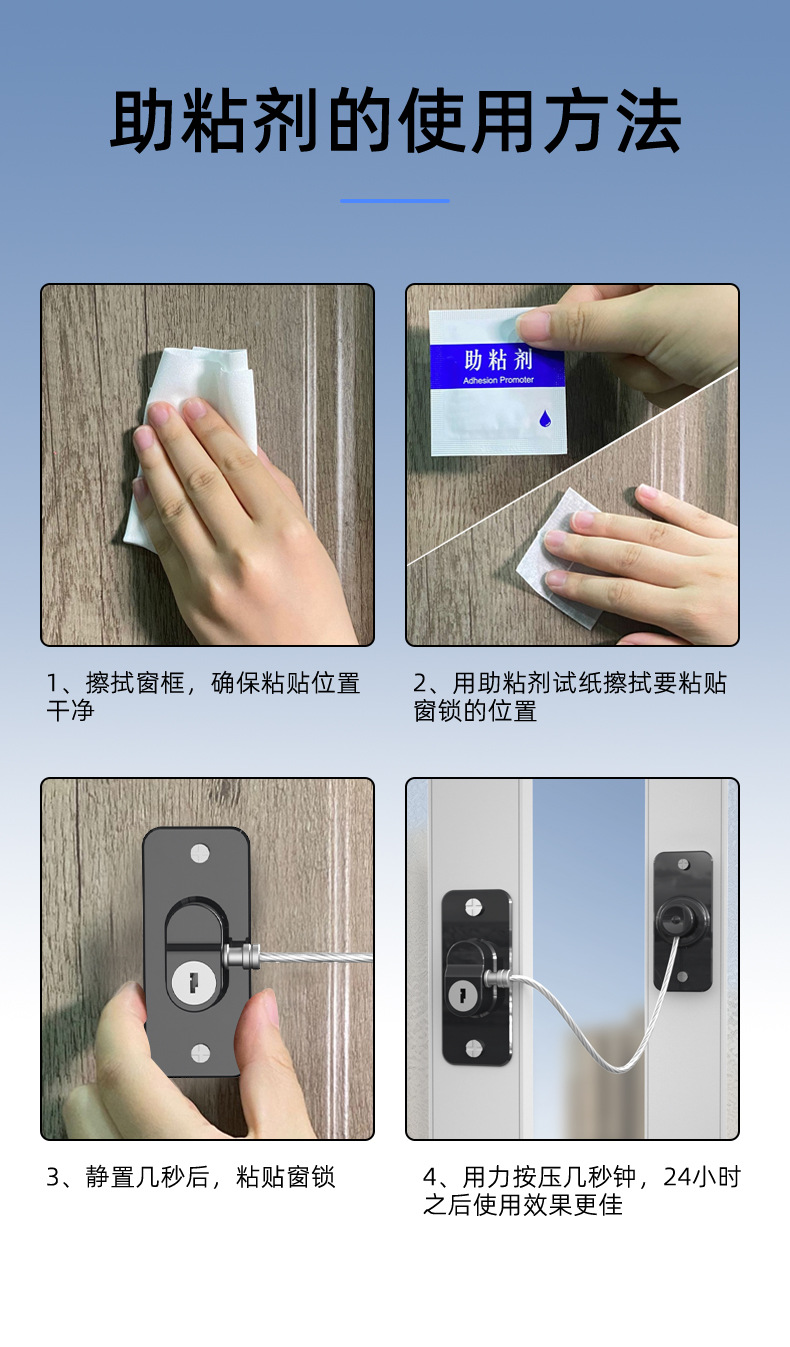 助粘剂的使用方法

助粘剂
Adhesion Promoter

1、擦拭窗框，确保粘贴位置干净

2、用助粘剂试纸擦拭要粘贴窗锁的位置

3、静置几秒后，粘贴窗锁

4、用力按压几秒钟，24小时之后使用效果更佳