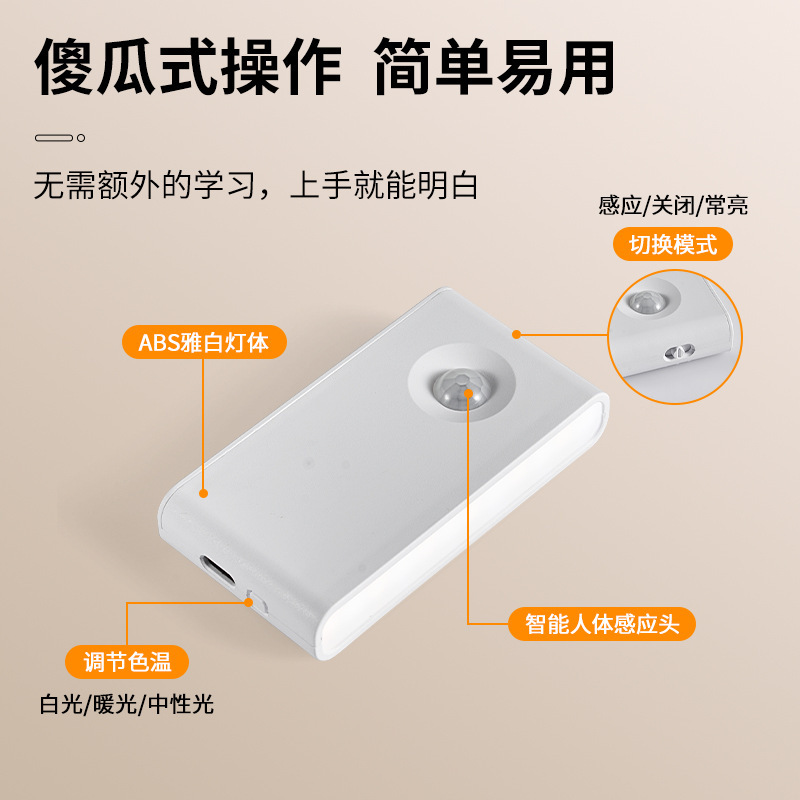 傻瓜式操作 简单易用

无需额外的学习，上手就能明白

感应/关闭/常亮

切换模式

ABS雅白灯体

智能人体感应头

调节色温

白光/暖光/中性光