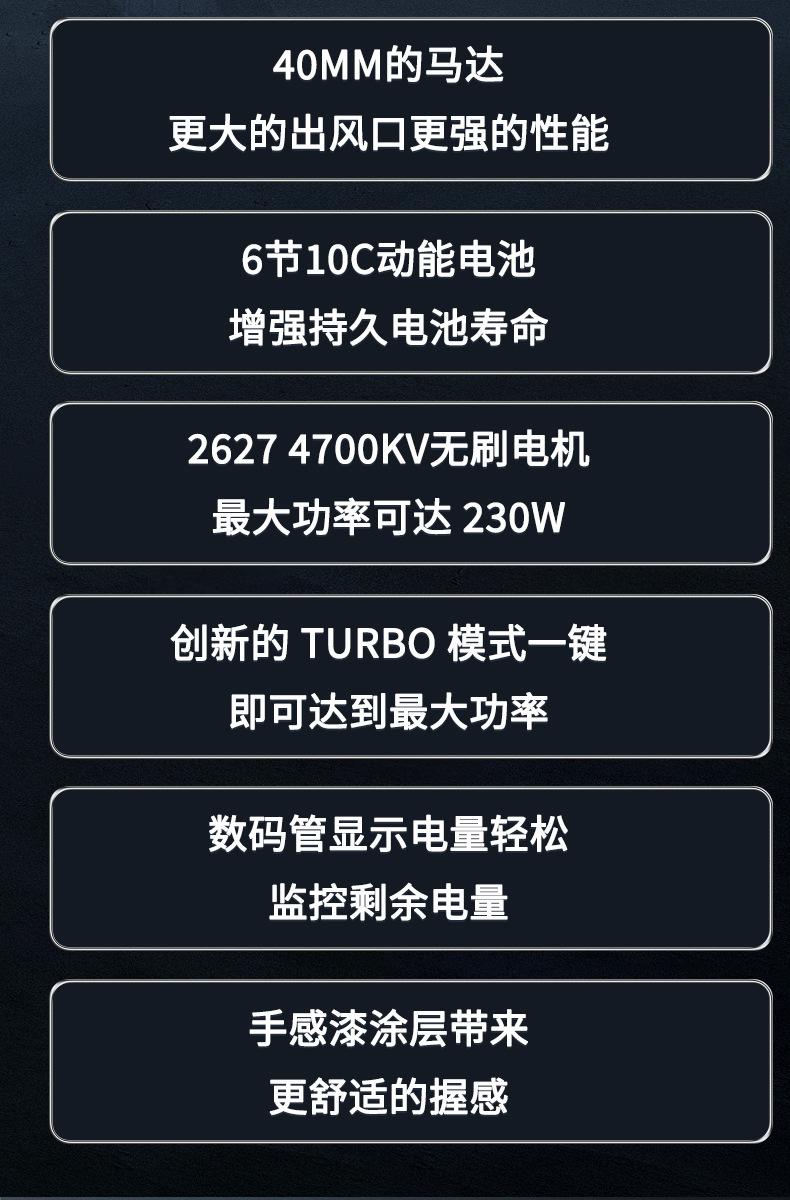 40MM的马达
更大的出风口更强的性能

6节10C动能电池
增强持久电池寿命

2627 4700KV无刷电机
最大功率可达230W

创新的TURBO模式一键
即可达到最大功率

数码管显示电量轻松
监控剩余电量

手感漆涂层带来
更舒适的握感