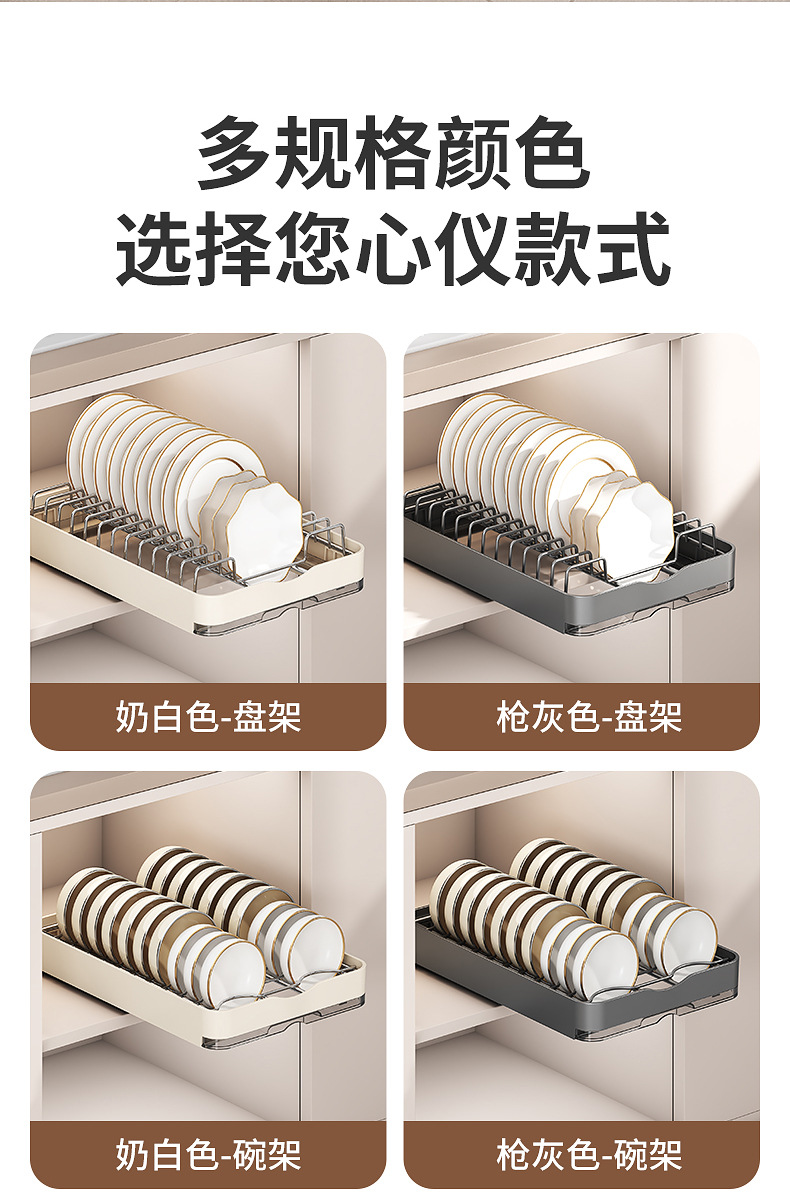 多规格颜色
选择您心仪款式

奶白色-盘架

枪灰色-盘架

奶白色-碗架

枪灰色-碗架