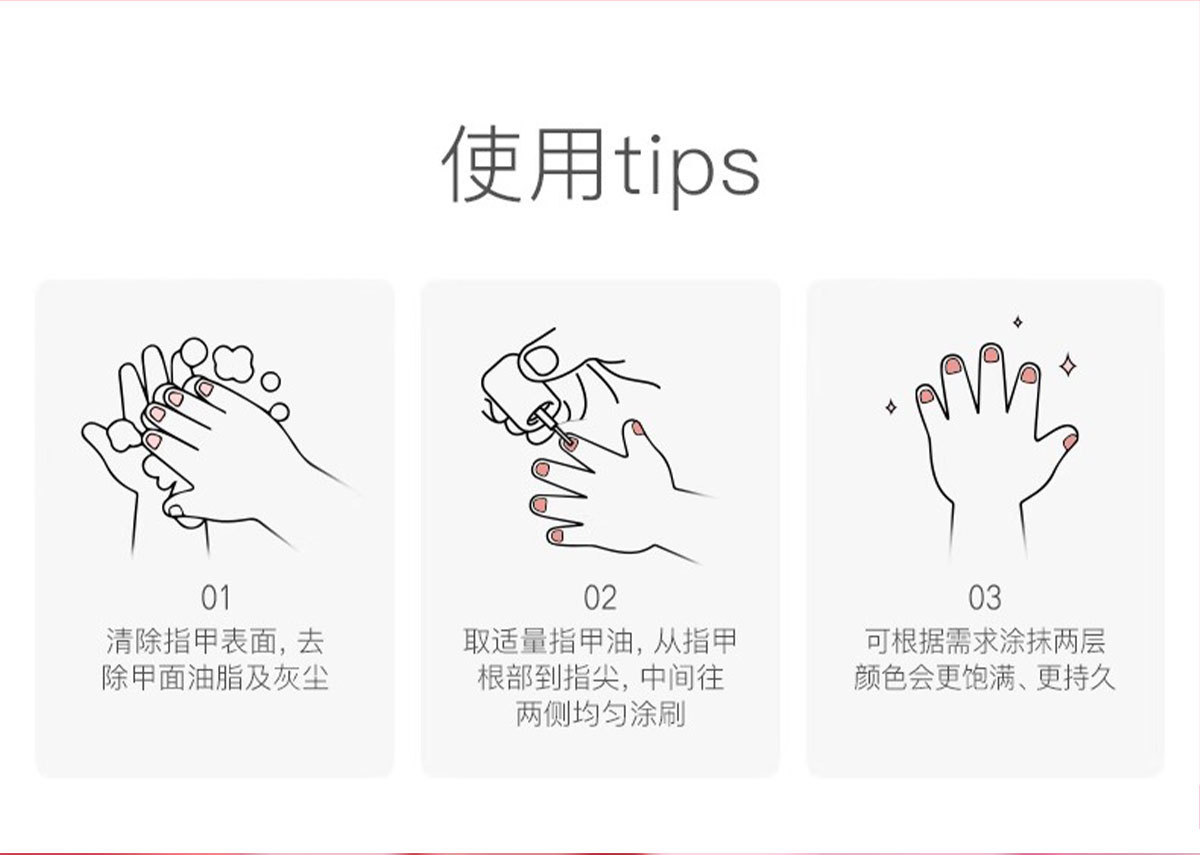 使用tips

01
清除指甲表面，去除甲面油脂及灰尘

02
取适量指甲油，从指甲根部到指尖，中间往两侧均匀涂刷

03
可根据需求涂抹两层颜色会更饱满、更持久