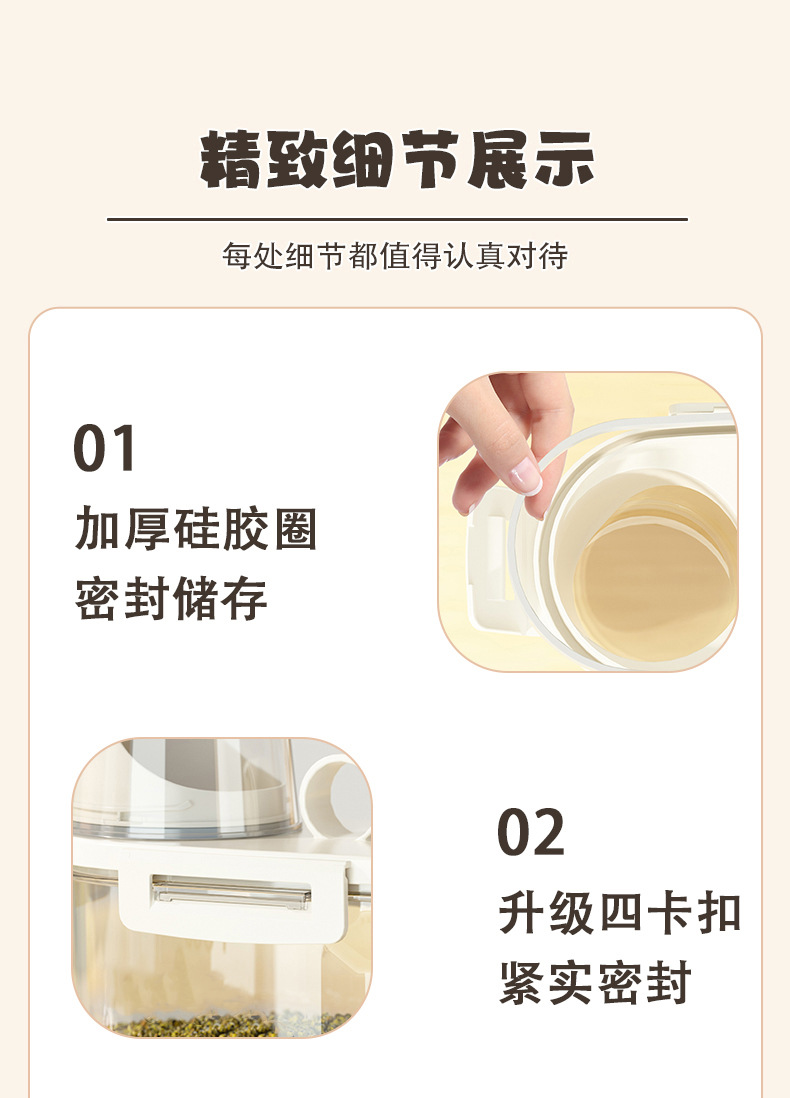 精致细节展示

每处细节都值得认真对待

01
加厚硅胶圈
密封储存

02
升级四卡扣
紧实密封