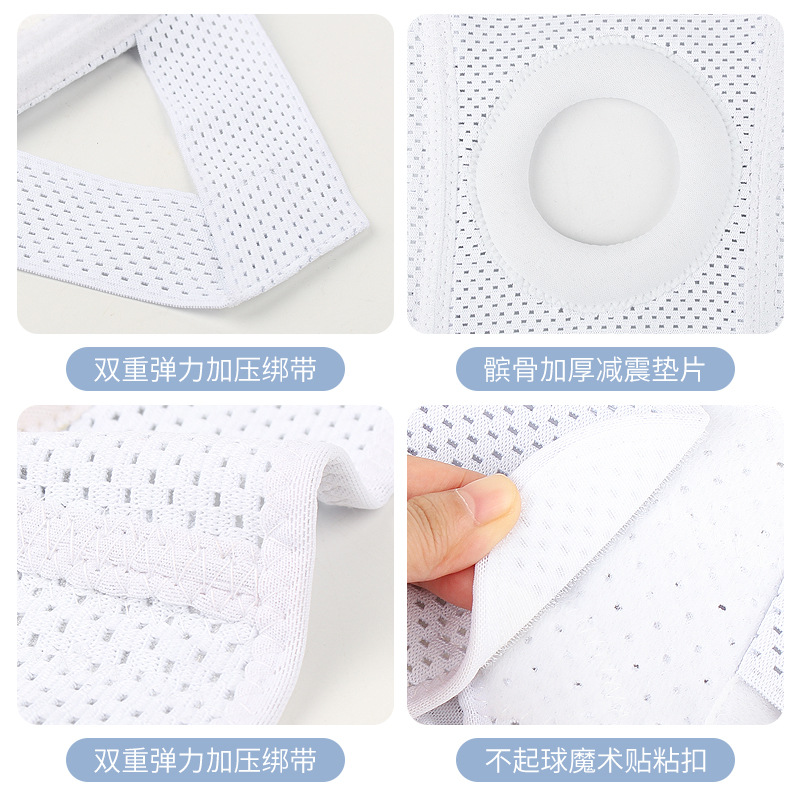 双重弹力加压绑带

髌骨加厚减震垫片

双重弹力加压绑带

不起球魔术贴粘扣