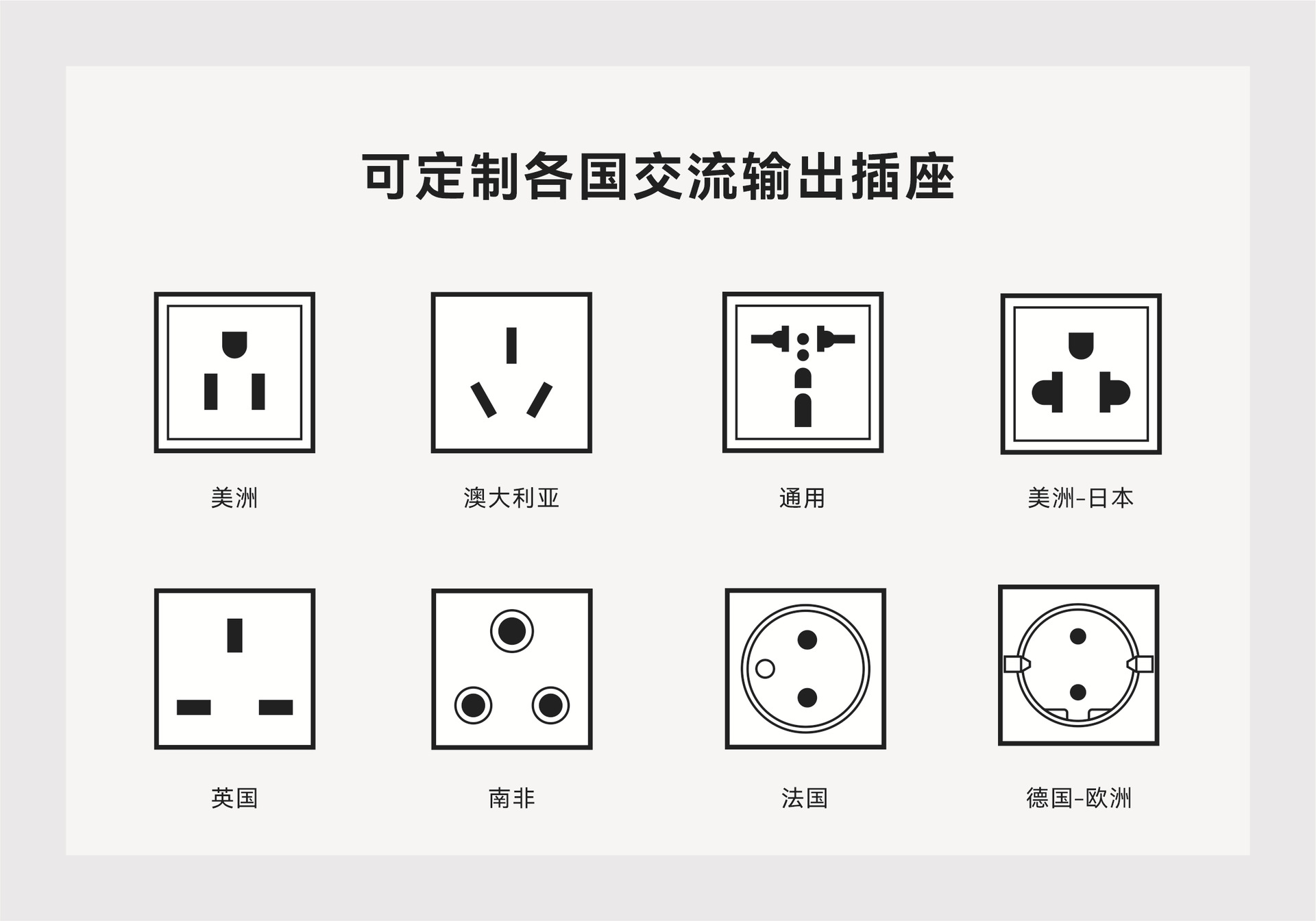 可定制各国交流输出插座

美洲

澳大利亚

通用

美洲-日本

英国

南非

法国

德国-欧洲