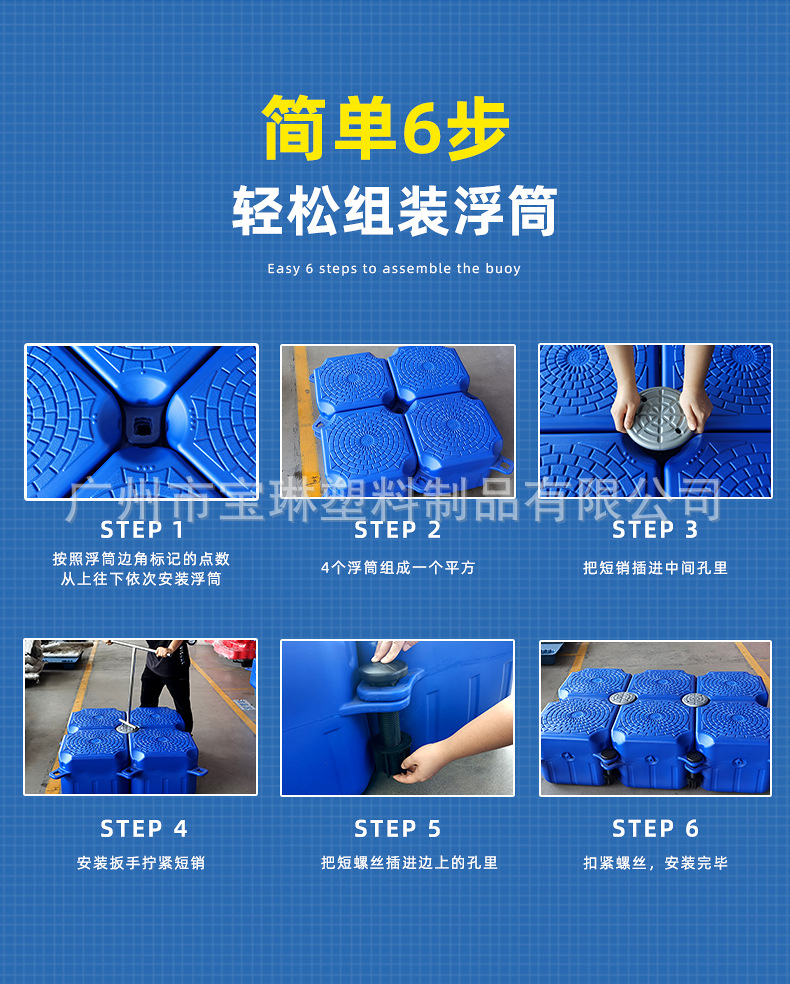 简单6步

轻松组装浮筒

Easy 6 steps to assemble the buoy

广州市宝琳塑料制品有限公司

STEP 1

按照浮筒边角标记的点数从上往下依次安装浮筒

STEP 2

4个浮筒组成一个平方

STEP 3

把短销插进中间孔里

STEP 4

安装扳手拧紧短销

STEP 5

把短螺丝插进边上的孔里

STEP 6

扣紧螺丝，安装完毕