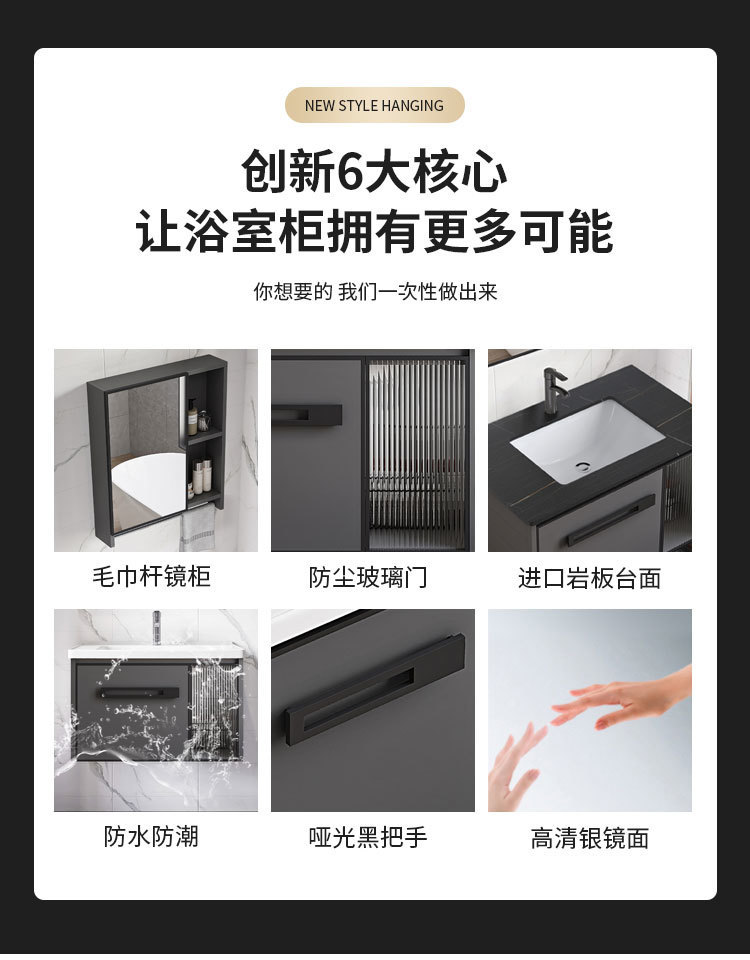 NEW STYLE HANGING

创新6大核心
让浴室柜拥有更多可能

你想要的 我们一次性做出来

毛巾杆镜柜

防尘玻璃门

进口岩板台面

防水防潮

哑光黑把手

高清银镜面