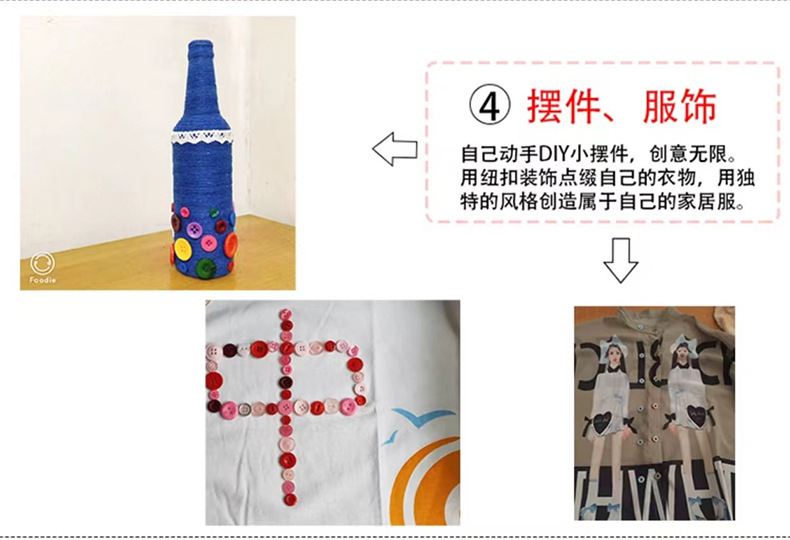 Foodie

④ 摆件、服饰

自己动手DIY小摆件，创意无限。用纽扣装饰点缀自己的衣物，用独特的风格创造属于自己的家居服。