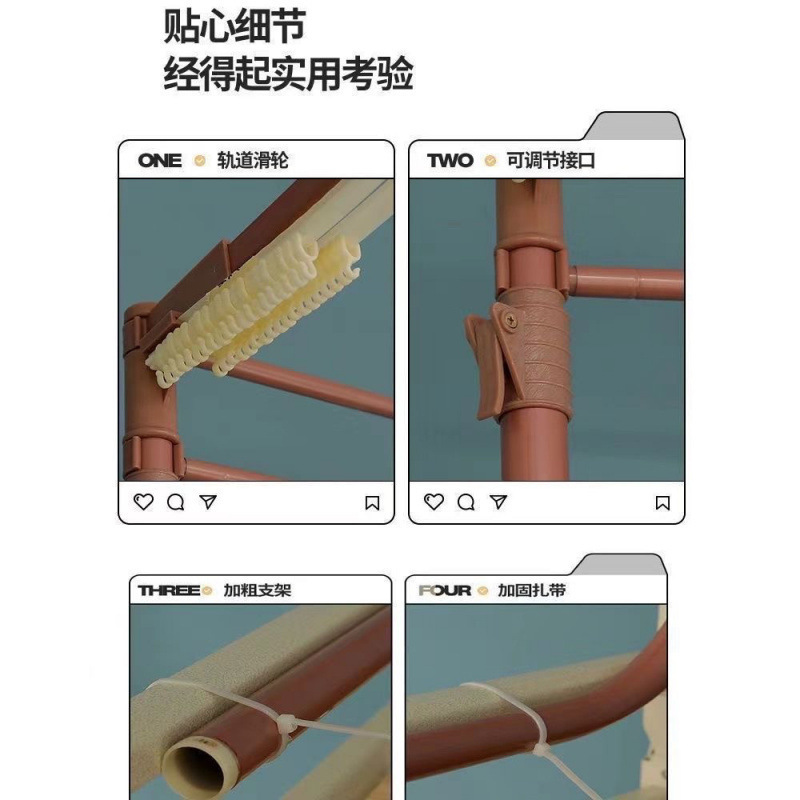 贴心细节
经得起实用考验

ONE 轨道滑轮

TWO 可调节接口

THREE 加粗支架

FOUR 加固扎带