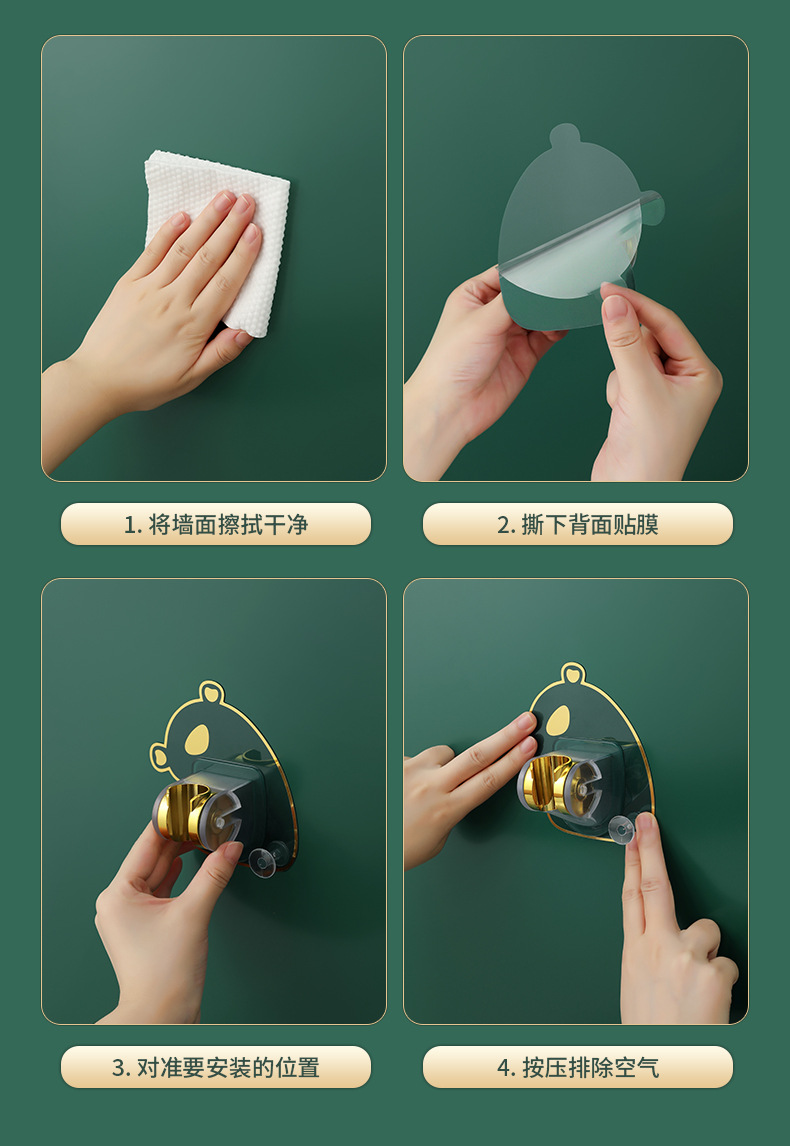 1. 将墙面擦拭干净

2. 撕下背面贴膜

3. 对准要安装的位置

4. 按压排除空气