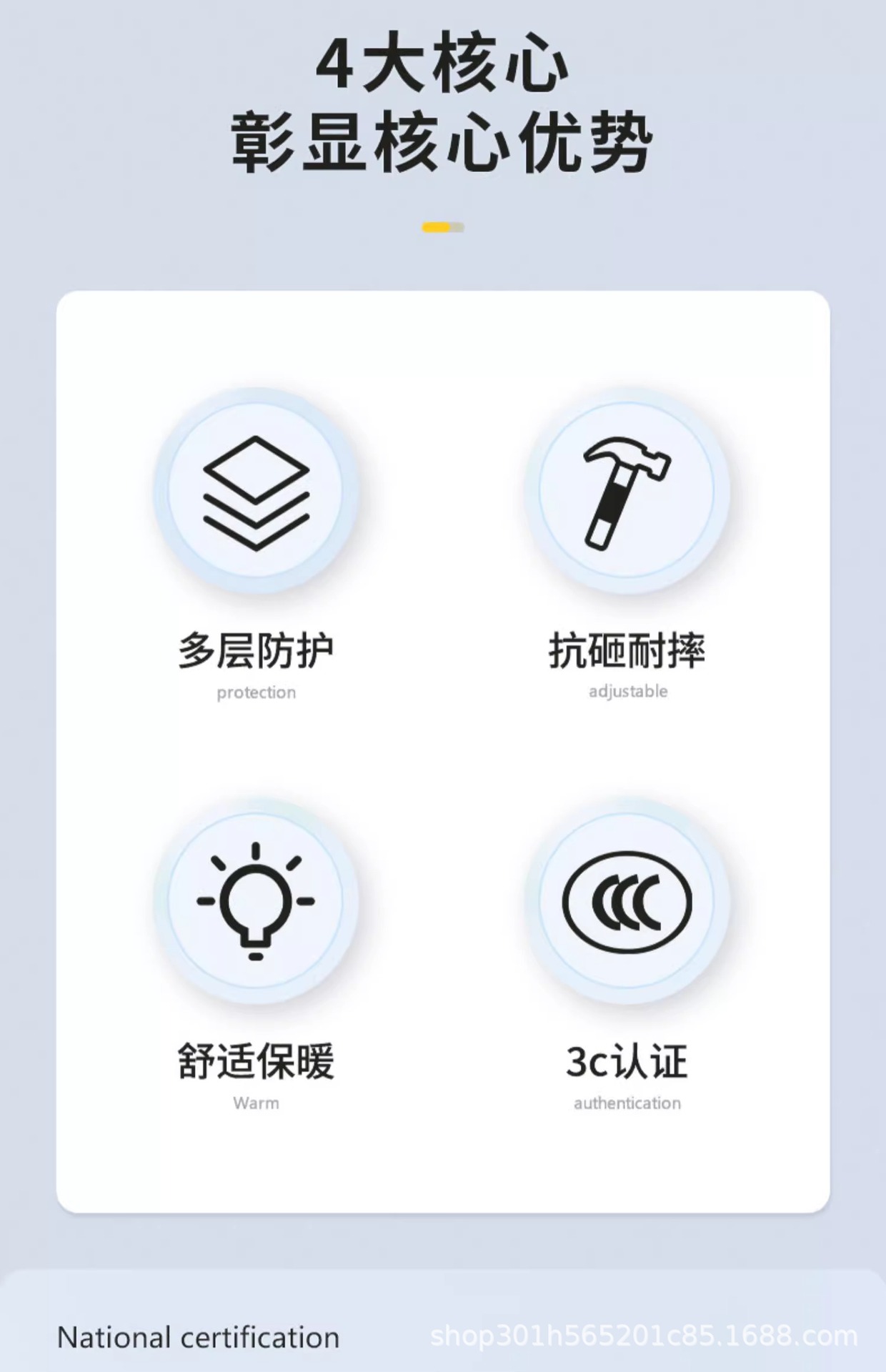 4大核心
彰显核心优势

多层防护
protection

抗砸耐摔
adjustable

舒适保暖
Warm

3c认证
authentication

National certification

shop301h565201c85.1688.com