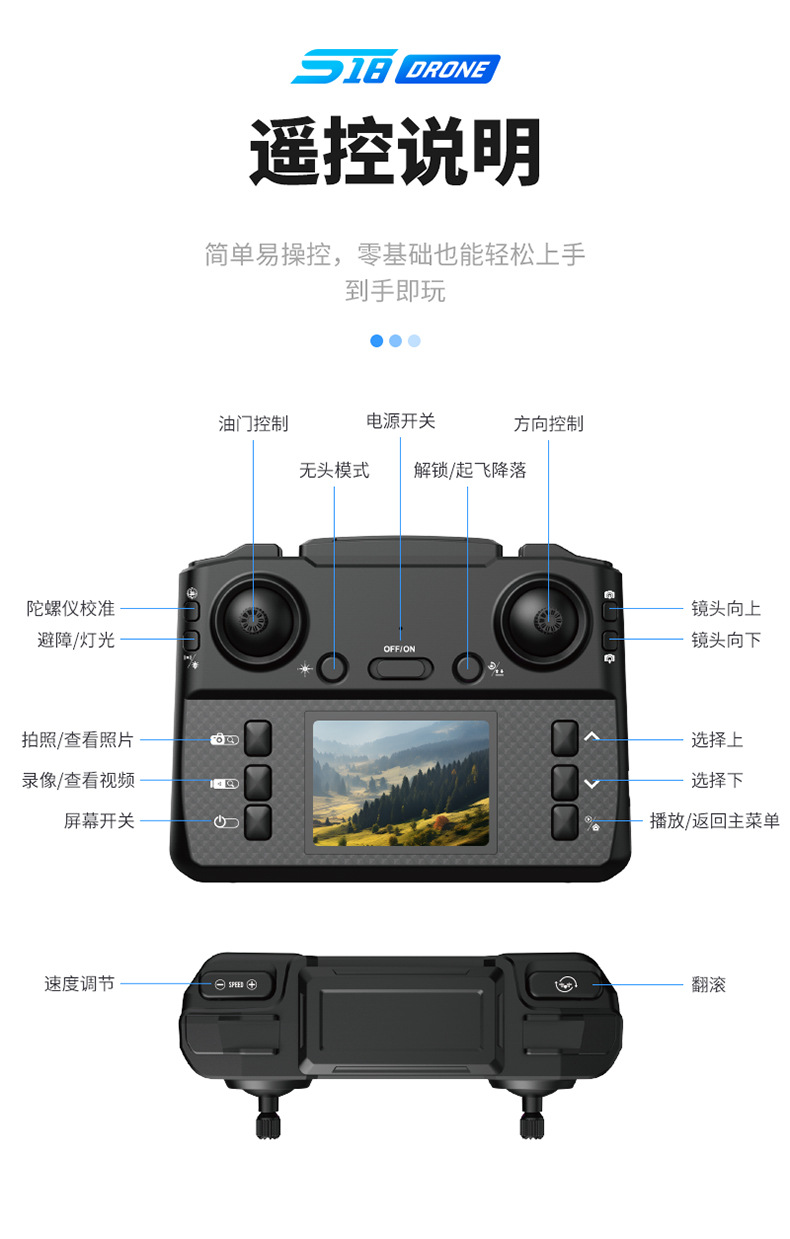 S18 DRONE

遥控说明

简单易操控，零基础也能轻松上手
到手即玩

油门控制
电源开关
方向控制
无头模式
解锁/起飞降落
陀螺仪校准
避障/灯光
OFF/ON
镜头向上
镜头向下
拍照/查看照片
录像/查看视频
屏幕开关
选择上
选择下
播放/返回主菜单

速度调节
SPEED
翻滚