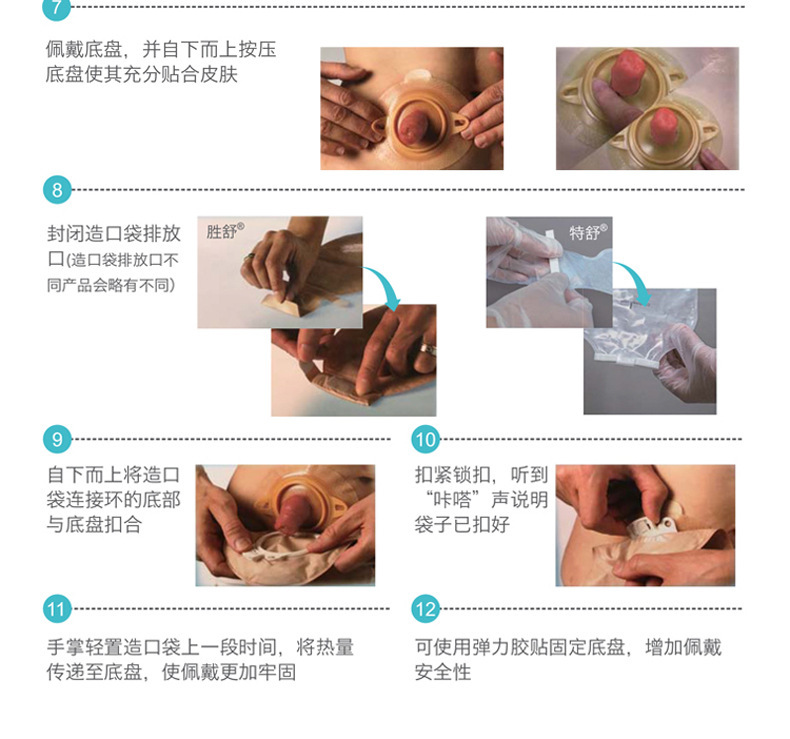 7

佩戴底盘，并自下而上按压底盘使其充分贴合皮肤

8

封闭造口袋排放口(造口袋排放口不同产品会略有不同)

胜舒®

特舒®

9

自下而上将造口袋连接环的底部与底盘扣合

10

扣紧锁扣，听到“咔嗒”声说明袋子已扣好

11

手掌轻置造口袋上一段时间，将热量传递至底盘，使佩戴更加牢固

12

可使用弹力胶贴固定底盘，增加佩戴安全性