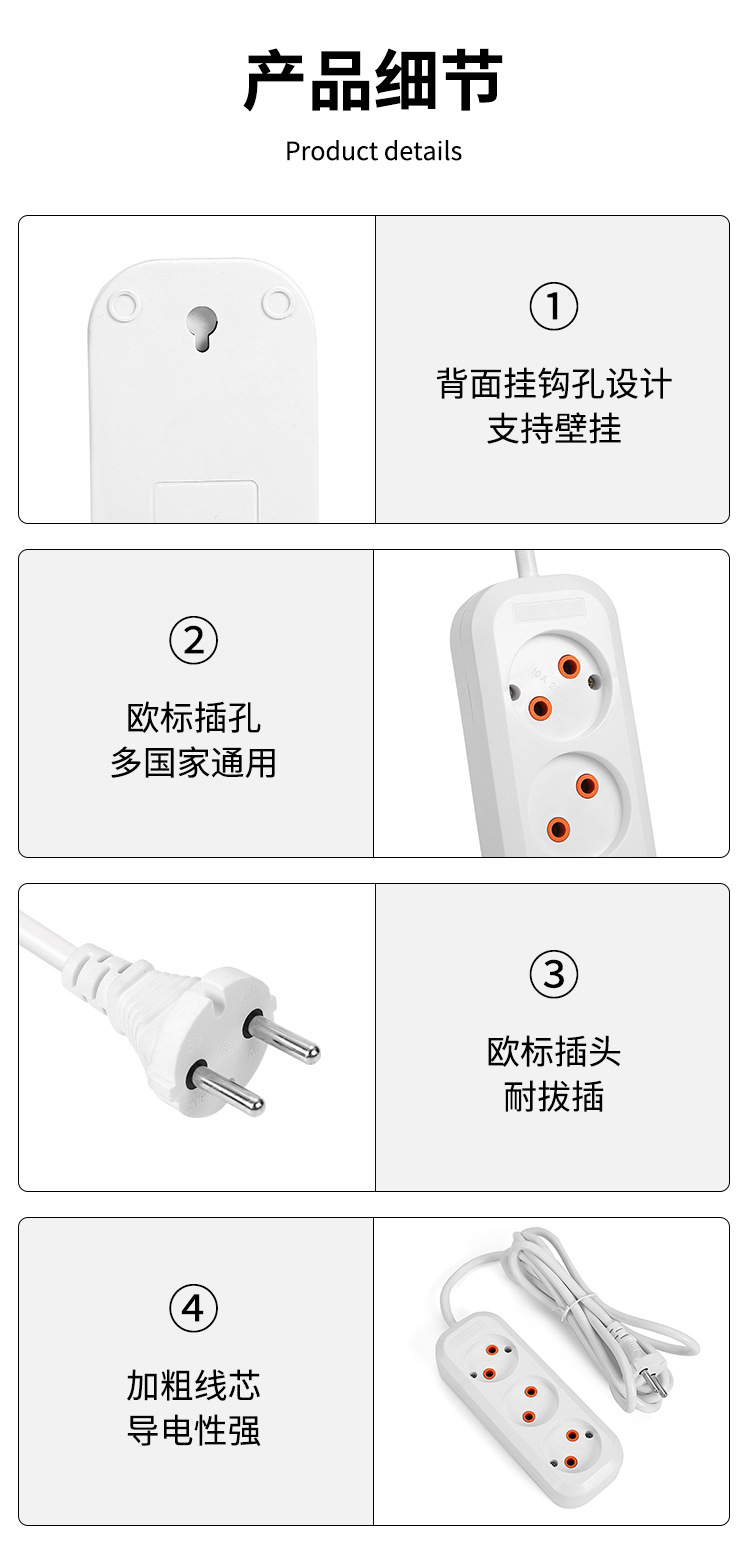 产品细节
Product details

①
背面挂钩孔设计
支持壁挂

②
欧标插孔
多国家通用

③
欧标插头
耐拔插

④
加粗线芯
导电性强