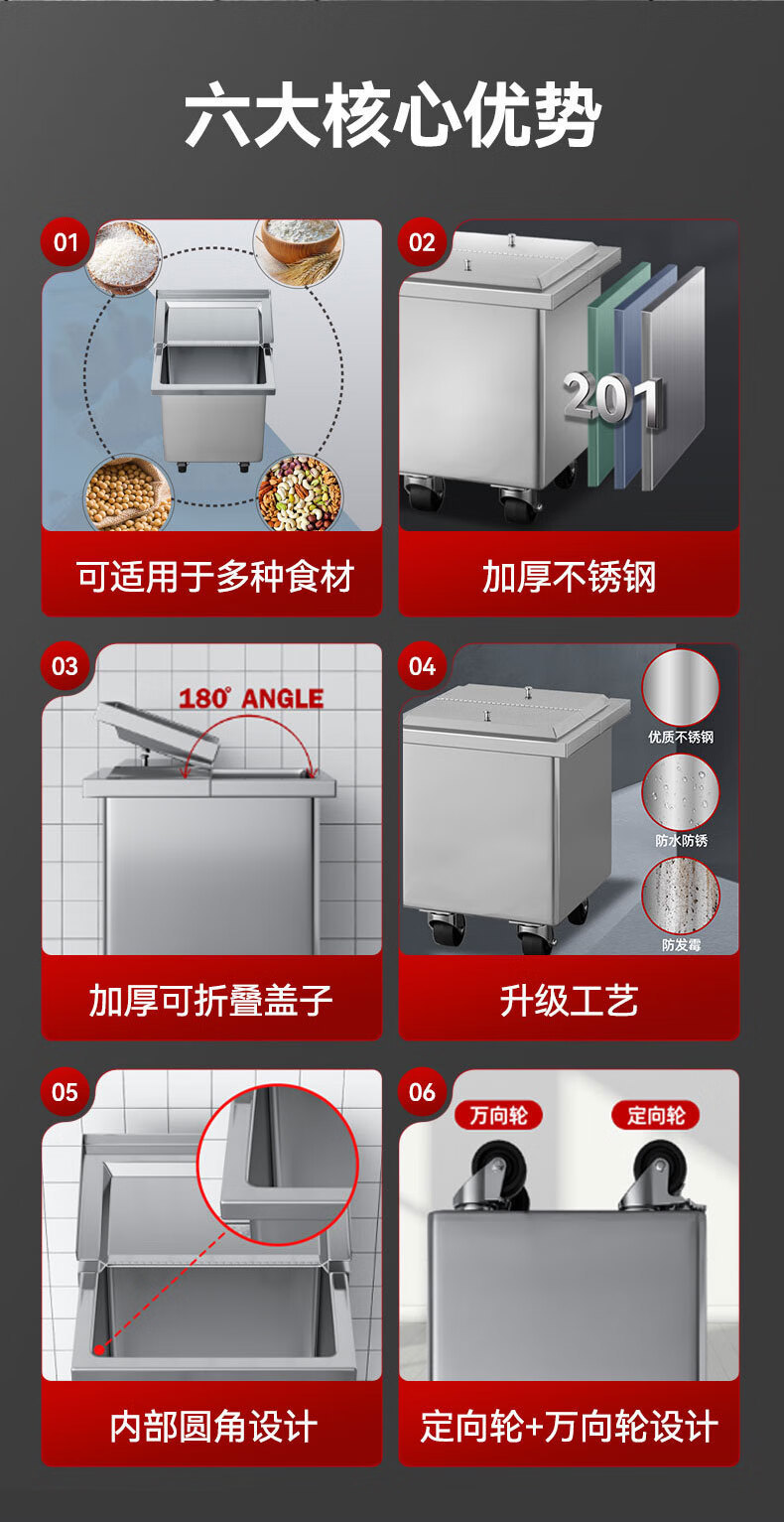 六大核心优势

01
可适用于多种食材

02
201
加厚不锈钢

03
180° ANGLE
加厚可折叠盖子

04
优质不锈钢
防水防锈
防发霉
升级工艺

05
内部圆角设计

06
万向轮
定向轮
定向轮+万向轮设计