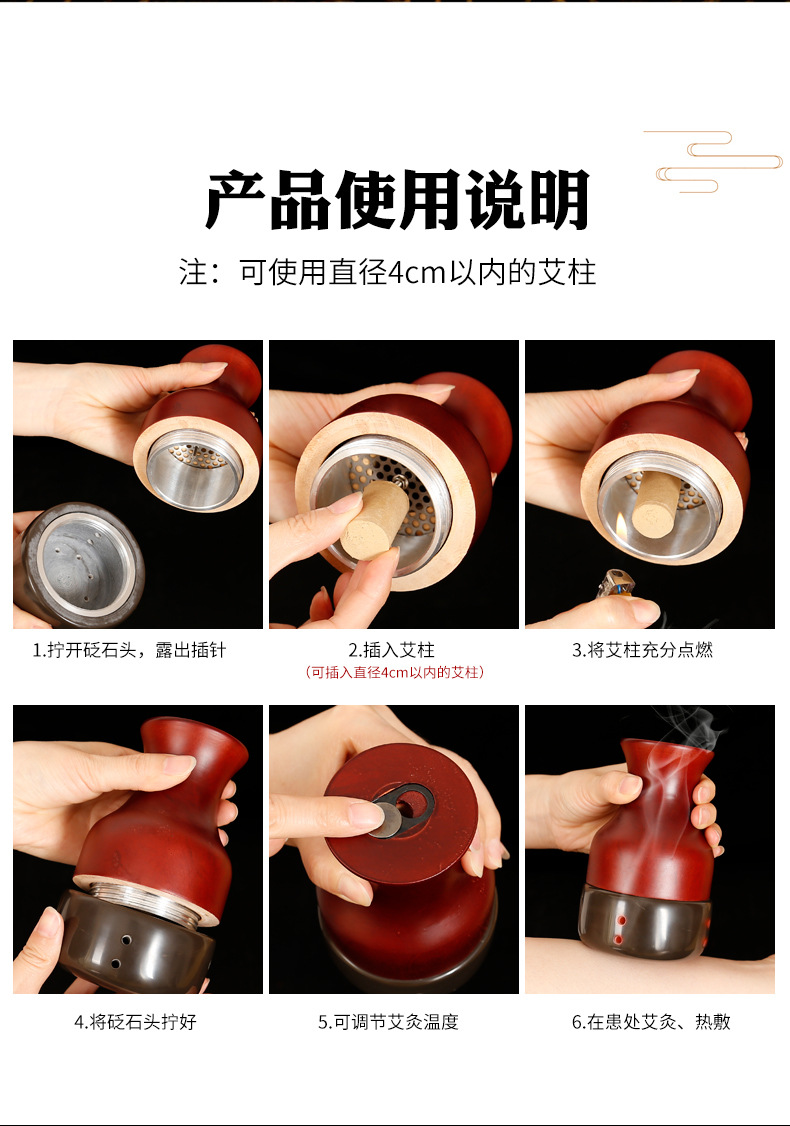 产品使用说明

注：可使用直径4cm以内的艾柱

1.拧开砭石头，露出插针

2.插入艾柱
（可插入直径4cm以内的艾柱）

3.将艾柱充分点燃

4.将砭石头拧好

5.可调节艾灸温度

6.在患处艾灸、热敷