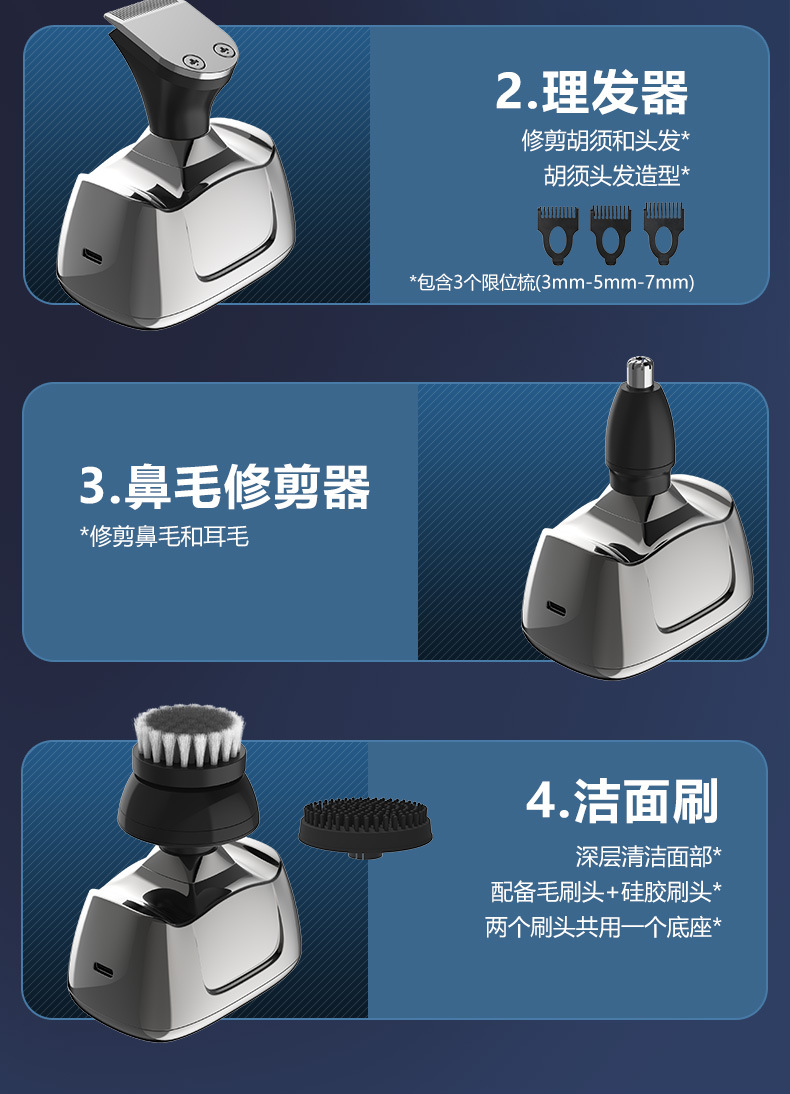 2.理发器

修剪胡须和头发*

胡须头发造型*

*包含3个限位梳(3mm-5mm-7mm)

3.鼻毛修剪器

*修剪鼻毛和耳毛

4.洁面刷

深层清洁面部*

配备毛刷头+硅胶刷头*

两个刷头共用一个底座*