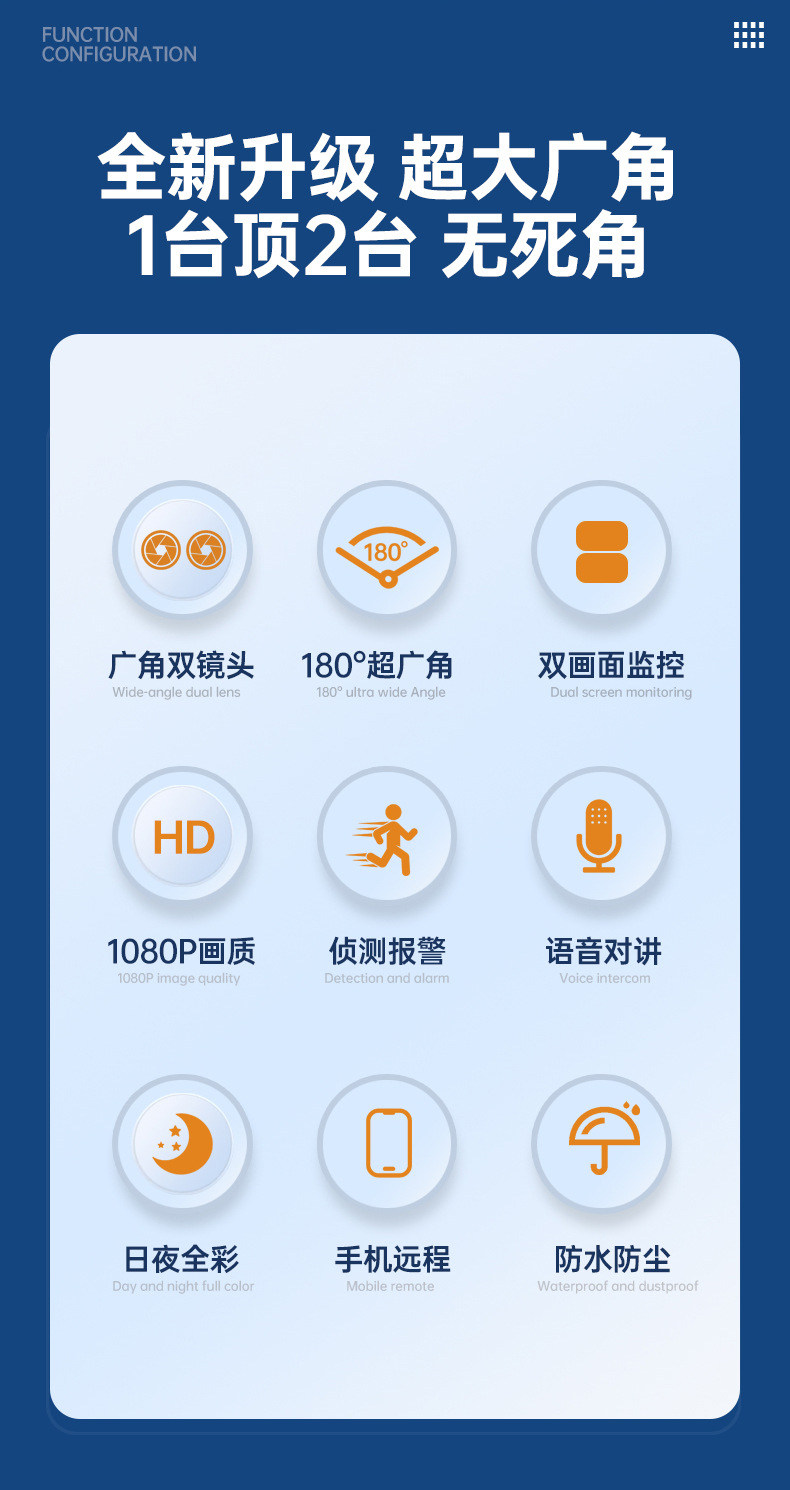 FUNCTION
CONFIGURATION

全新升级 超大广角
1台顶2台 无死角

180°

广角双镜头
Wide-angle dual lens

180°超广角
180° ultra wide Angle

双画面监控
Dual screen monitoring

HD

1080P画质
1080P image quality

侦测报警
Detection and alarm

语音对讲
Voice intercom

日夜全彩
Day and night full color

手机远程
Mobile remote

防水防尘
Waterproof and dustproof