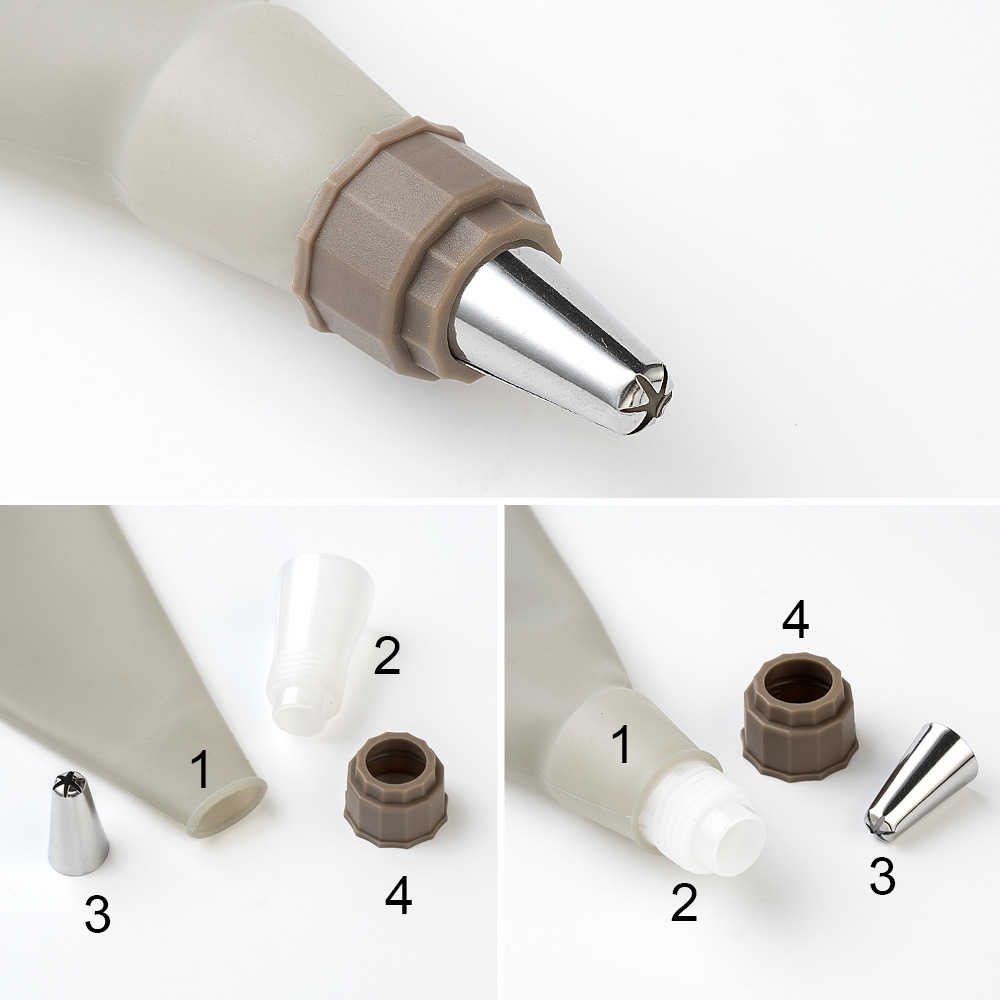 2
1
3
4

4
1
3
2