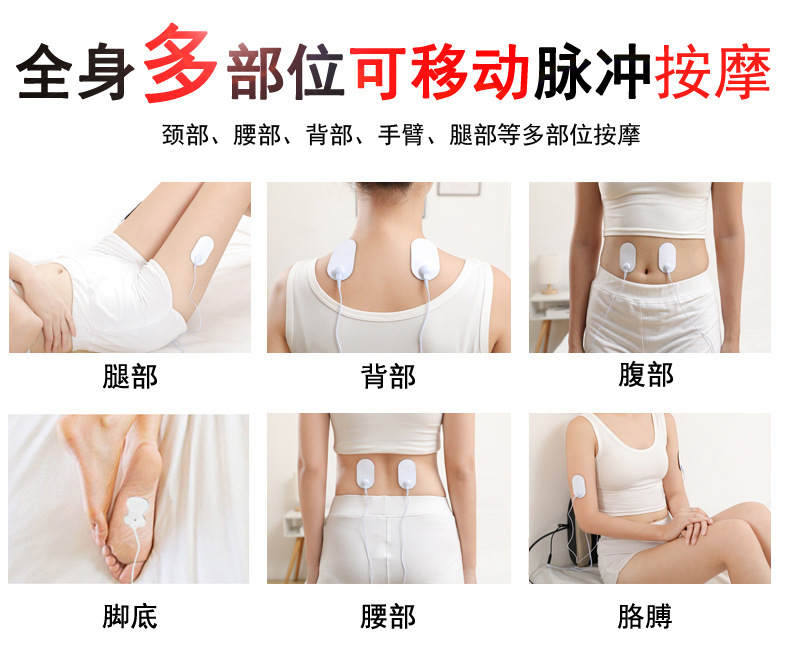 全身多部位可移动脉冲按摩

颈部、腰部、背部、手臂、腿部等多部位按摩

腿部

背部

腹部

脚底

腰部

胳膊