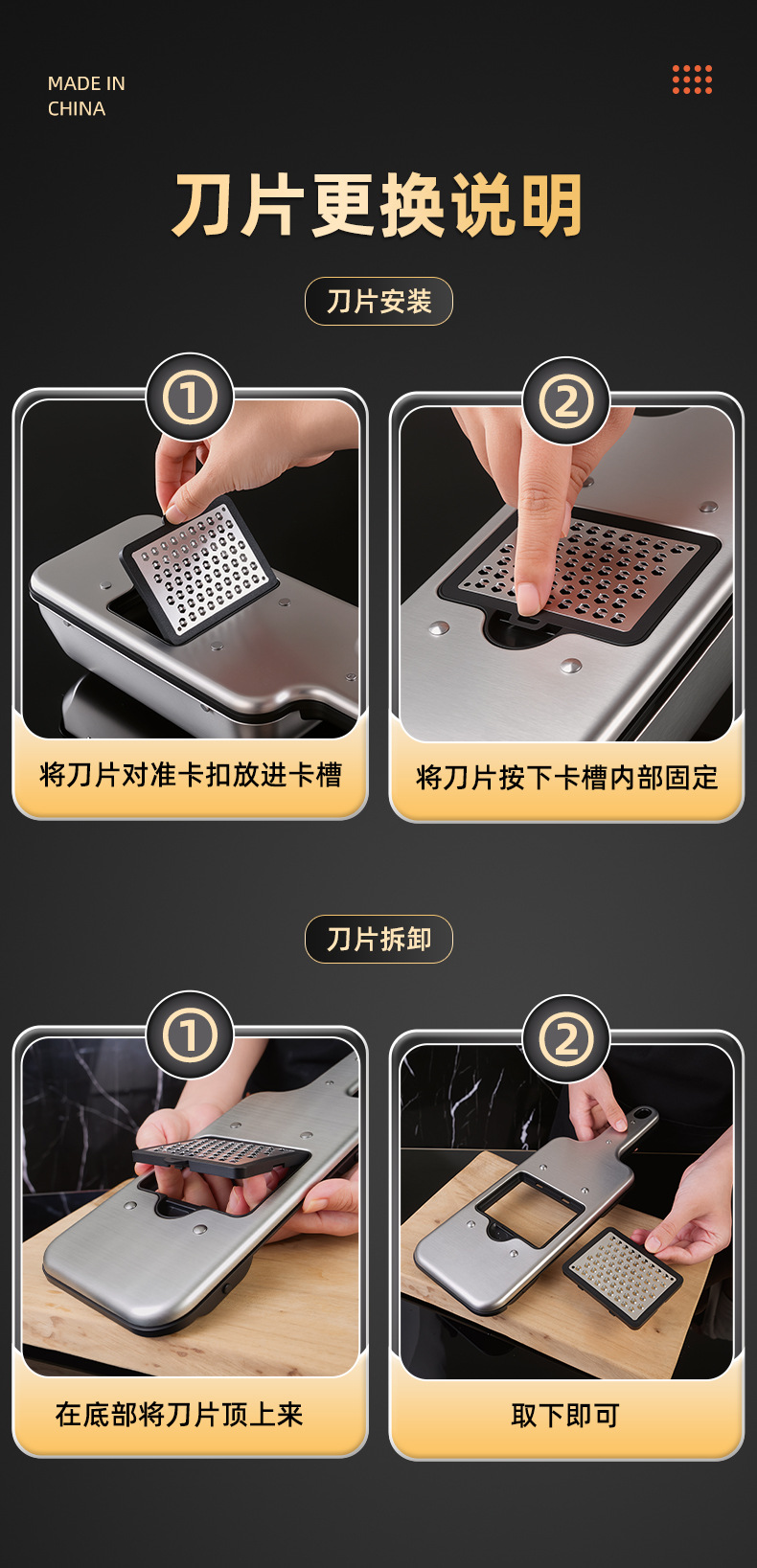 MADE IN
CHINA

刀片更换说明

刀片安装

①

将刀片对准卡扣放进卡槽

②

将刀片按下卡槽内部固定

刀片拆卸

①

在底部将刀片顶上来

②

取下即可