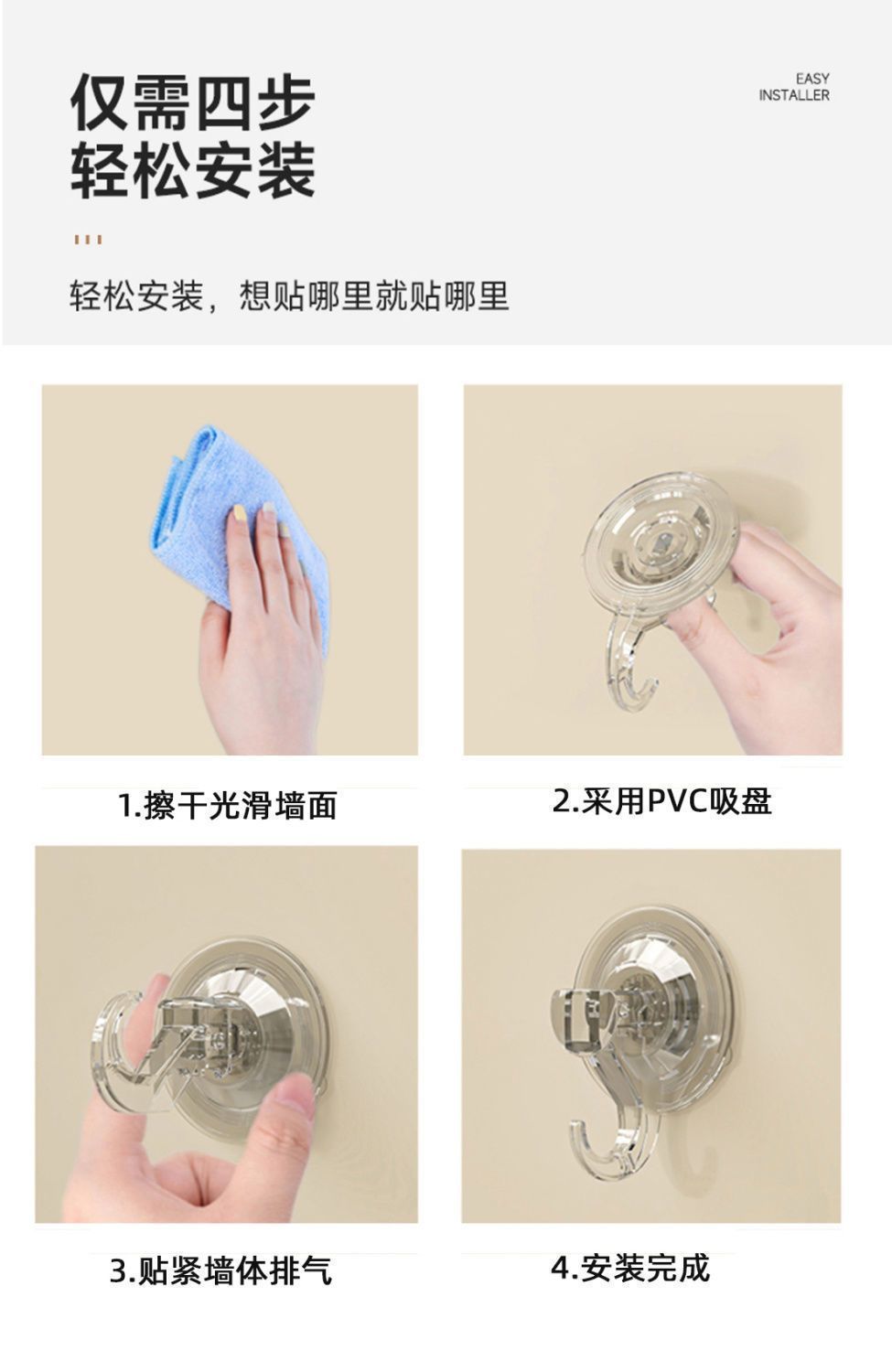 仅需四步
轻松安装

EASY
INSTALLER

轻松安装，想贴哪里就贴哪里

1.擦干光滑墙面

2.采用PVC吸盘

3.贴紧墙体排气

4.安装完成