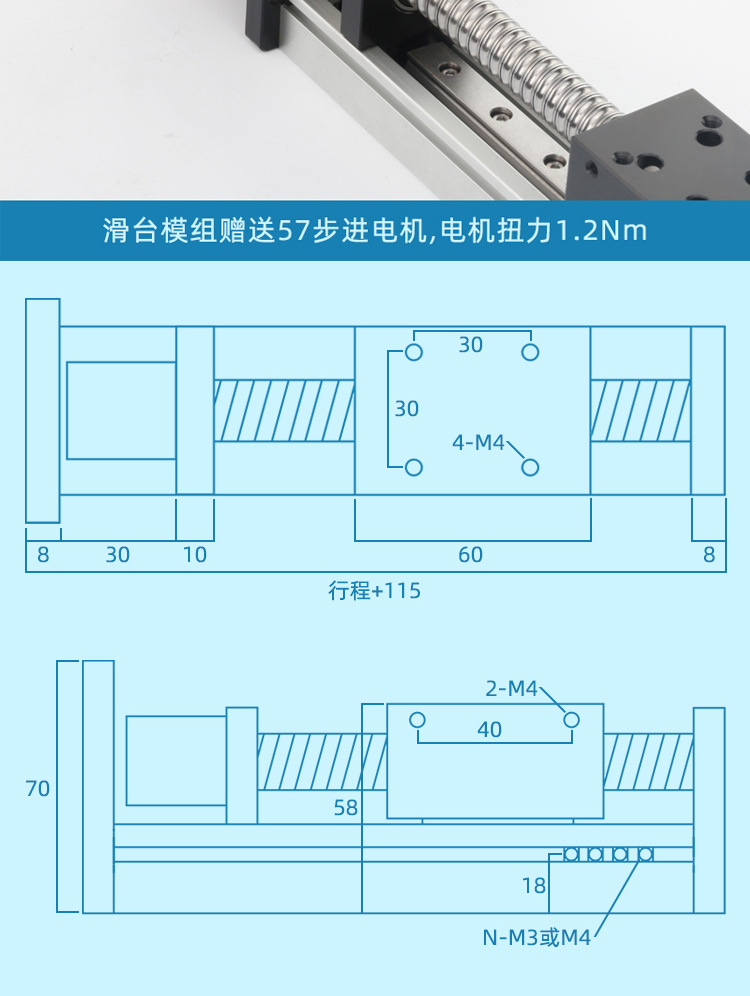 滑台模组赠送57步进电机,电机扭力1.2Nm

30

30

4-M4

8 30 10 60 8

行程+115

2-M4

40

70

58

18

N-M3或M4