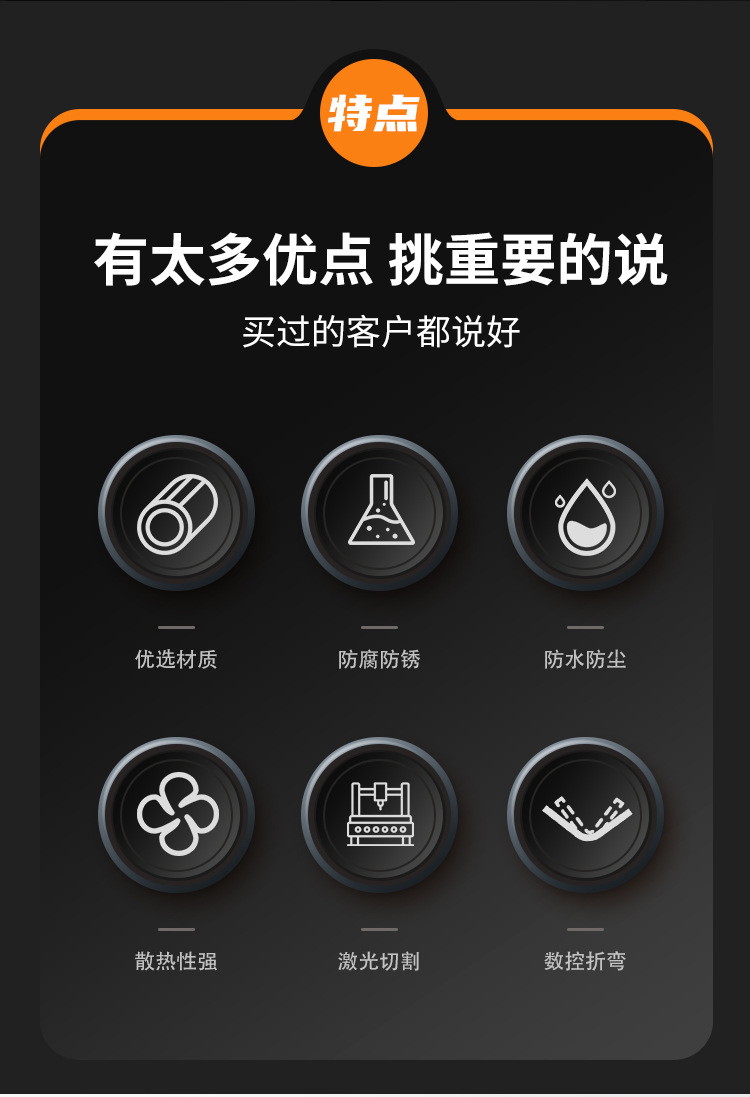 特点

有太多优点 挑重要的说

买过的客户都说好

优选材质

防腐防锈

防水防尘

散热性强

激光切割

数控折弯