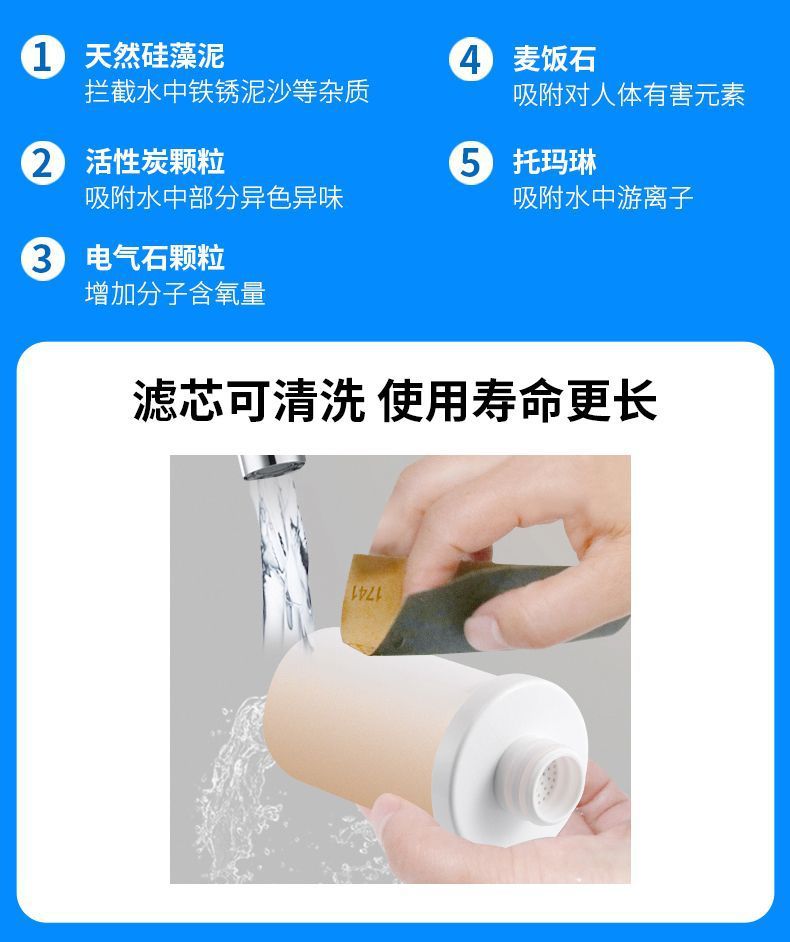 1 天然硅藻泥
拦截水中铁锈泥沙等杂质

2 活性炭颗粒
吸附水中部分异色异味

3 电气石颗粒
增加分子含氧量

4 麦饭石
吸附对人体有害元素

5 托玛琳
吸附水中游离子

滤芯可清洗 使用寿命更长

1741