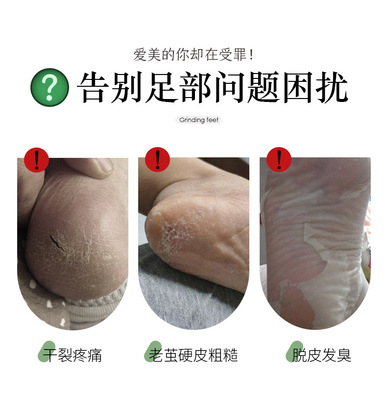 爱美的你却在受罪！

?

告别足部问题困扰

Grinding feet

!

!

!

干裂疼痛

老茧硬皮粗糙

脱皮发臭