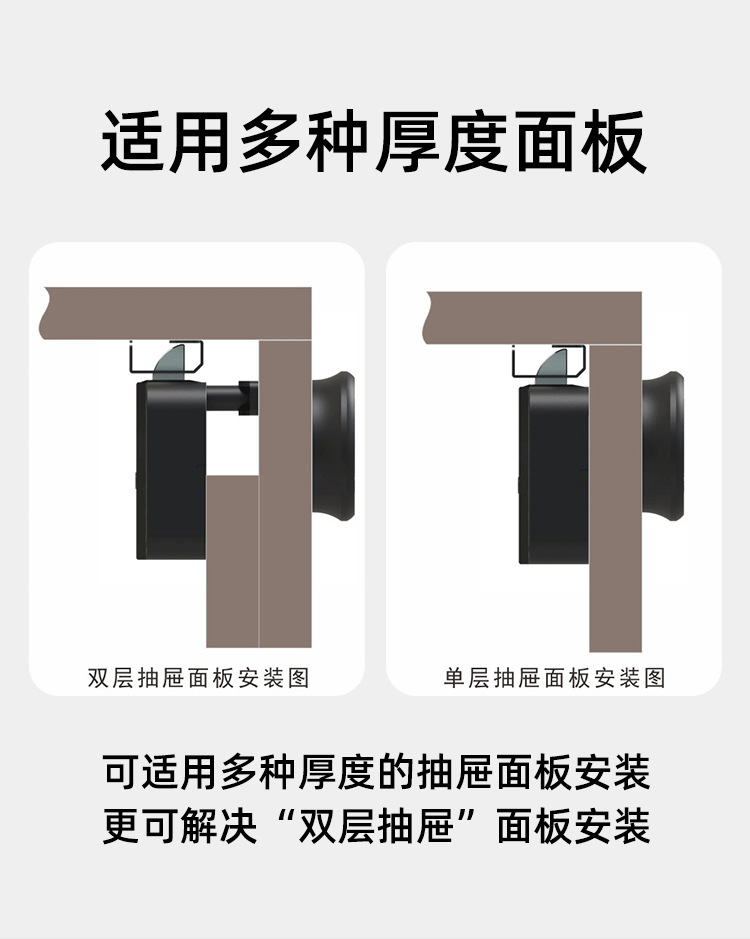 适用多种厚度面板

双层抽屉面板安装图

单层抽屉面板安装图

可适用多种厚度的抽屉面板安装
更可解决“双层抽屉”面板安装