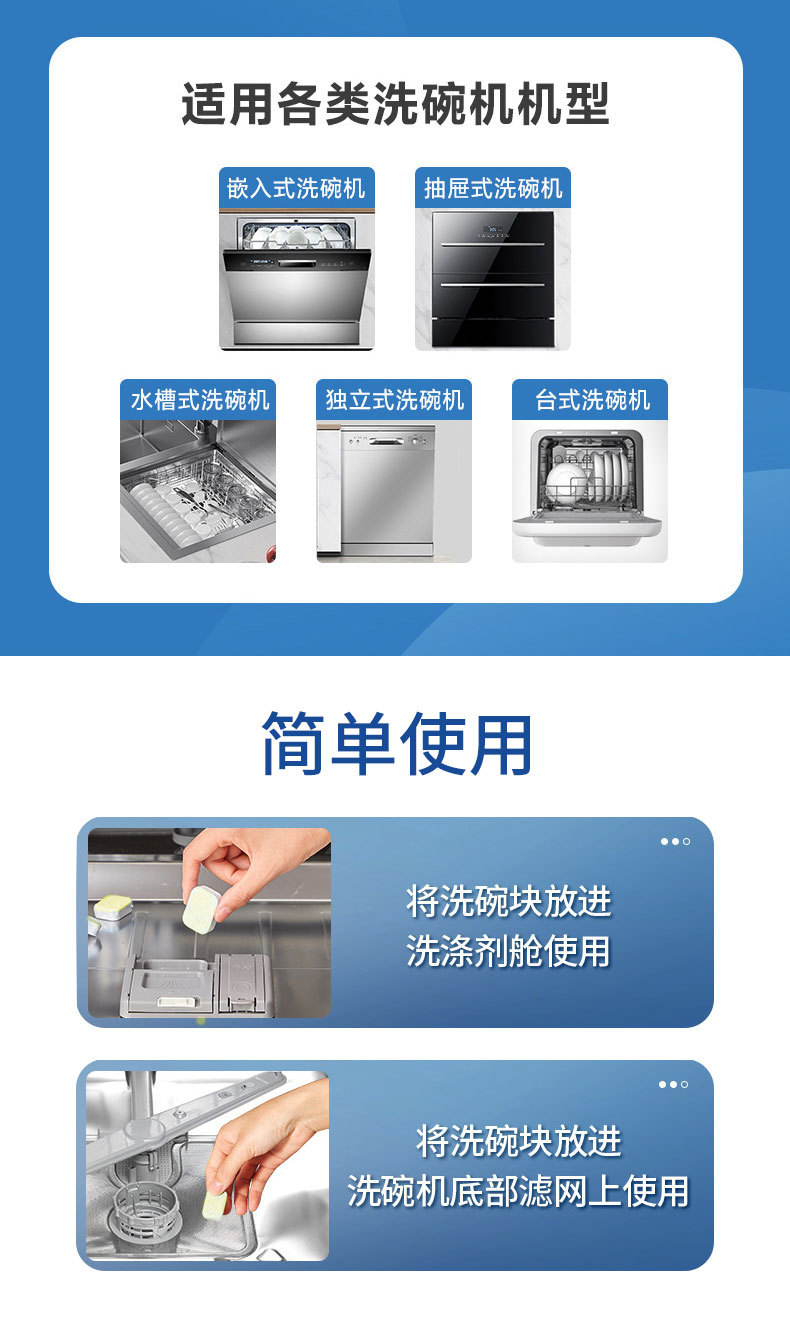 适用各类洗碗机机型

嵌入式洗碗机

抽屉式洗碗机

水槽式洗碗机

独立式洗碗机

台式洗碗机

简单使用

将洗碗块放进
洗涤剂舱使用

将洗碗块放进
洗碗机底部滤网上使用