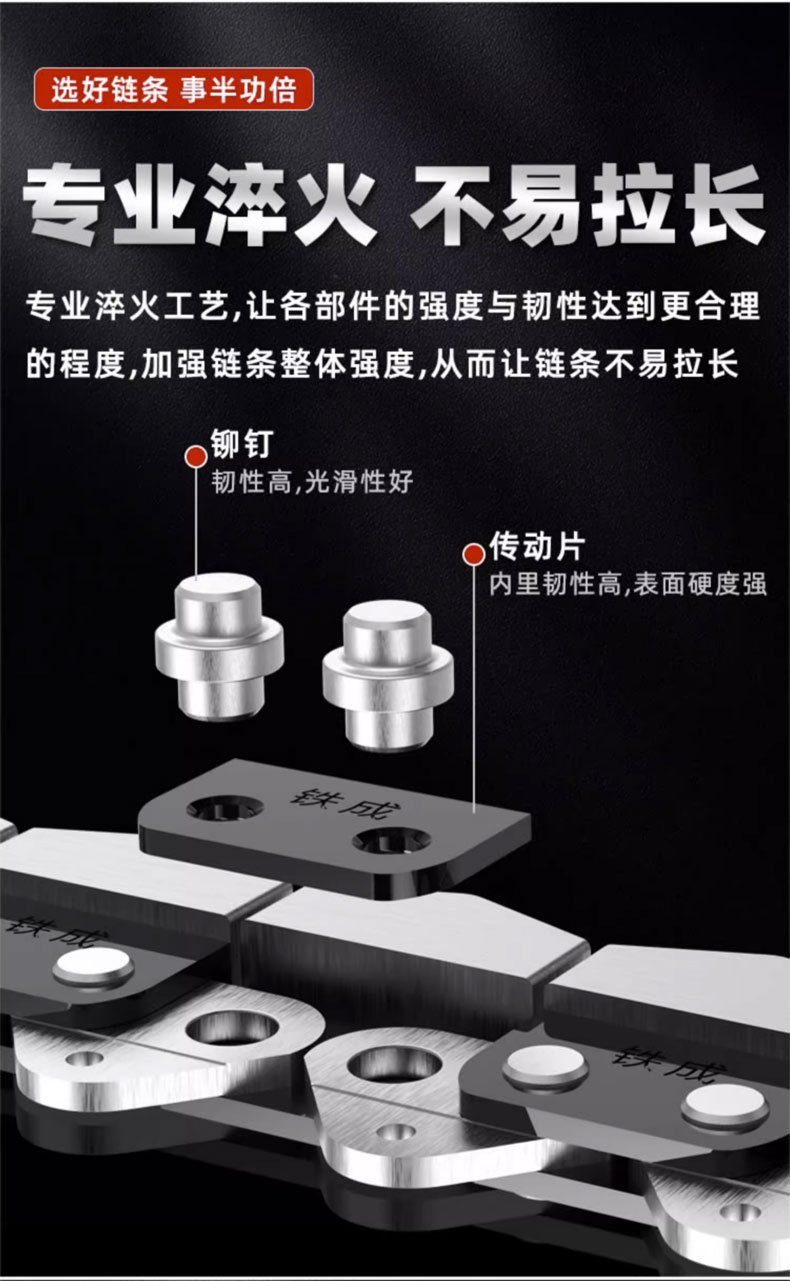 选好链条 事半功倍

专业淬火 不易拉长

专业淬火工艺,让各部件的强度与韧性达到更合理的程度,加强链条整体强度,从而让链条不易拉长

铆钉
韧性高,光滑性好

传动片
内里韧性高,表面硬度强

铁成

铁成

铁成