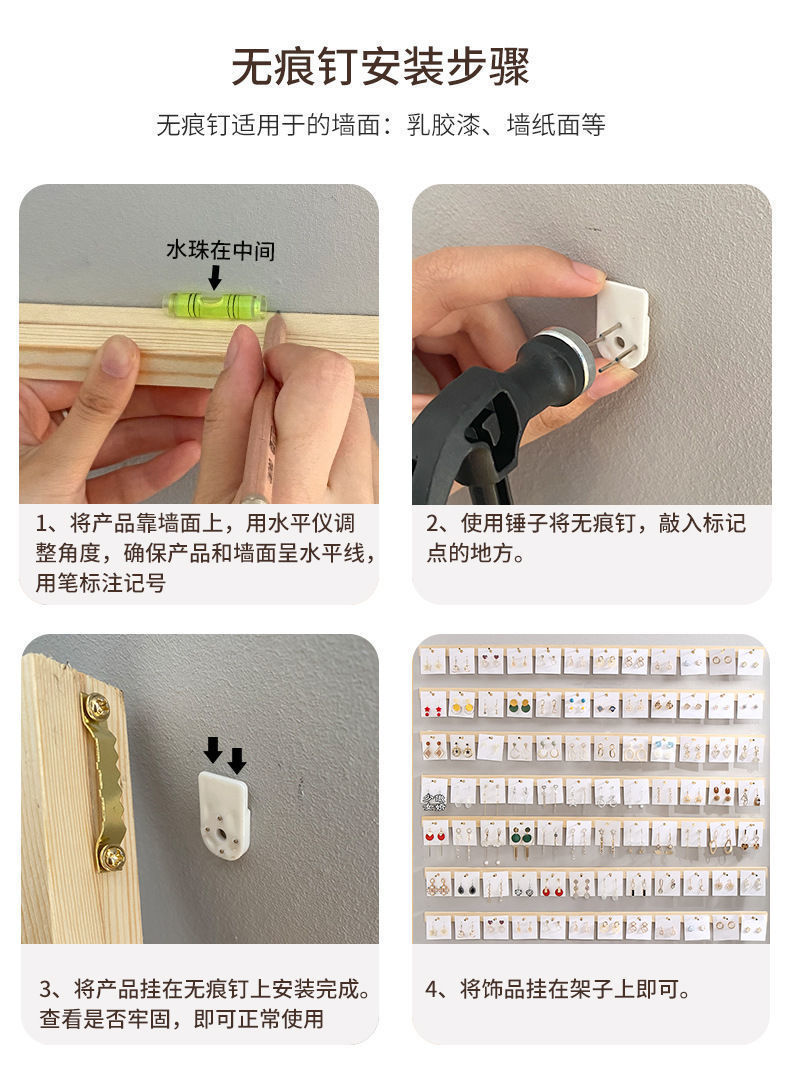 无痕钉安装步骤

无痕钉适用于的墙面：乳胶漆、墙纸面等

水珠在中间

1、将产品靠墙面上，用水平仪调整角度，确保产品和墙面呈水平线，用笔标注记号

2、使用锤子将无痕钉，敲入标记点的地方。

3、将产品挂在无痕钉上安装完成。查看是否牢固，即可正常使用

4、将饰品挂在架子上即可。