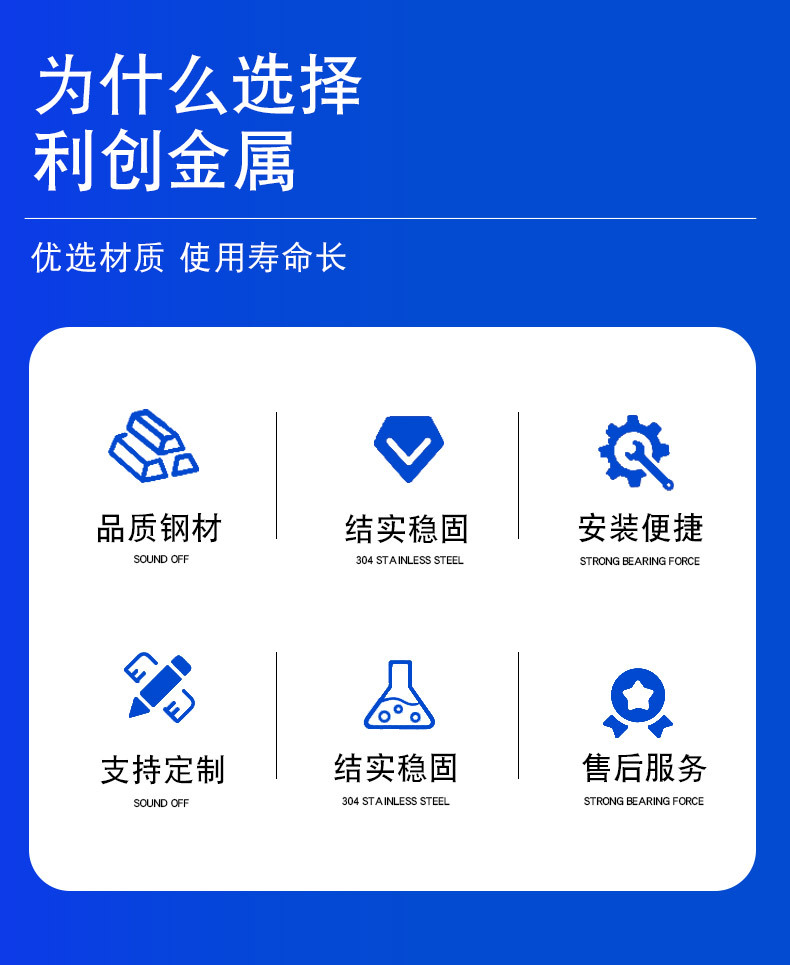 为什么选择
利创金属

优选材质 使用寿命长

品质钢材
SOUND OFF

结实稳固
304 STAINLESS STEEL

安装便捷
STRONG BEARING FORCE

支持定制
SOUND OFF

结实稳固
304 STAINLESS STEEL

售后服务
STRONG BEARING FORCE