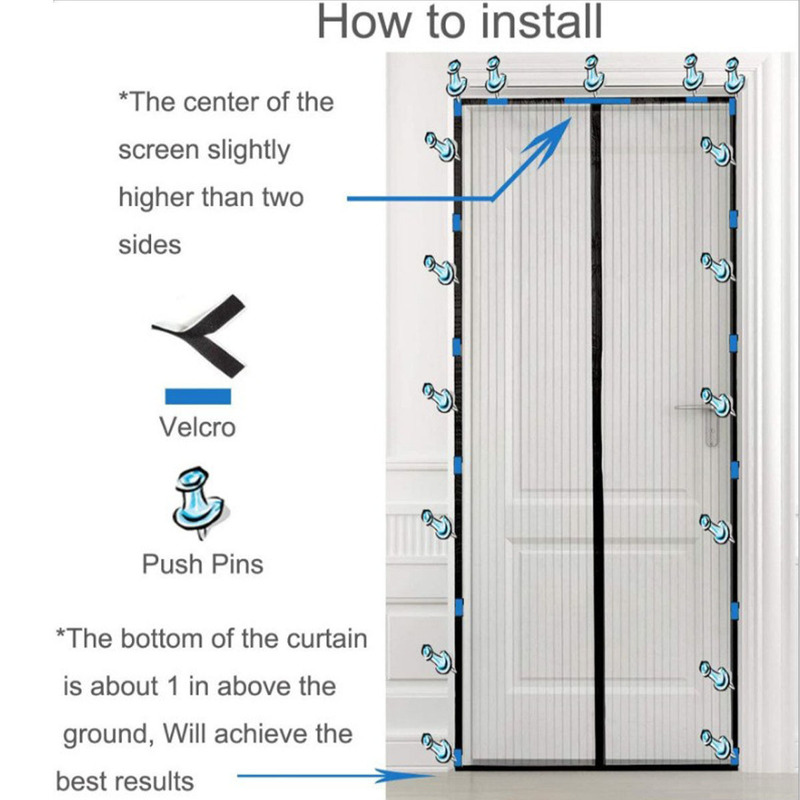 How to install

*The center of the screen slightly higher than two sides

Velcro

Push Pins

*The bottom of the curtain is about 1 in above the ground, Will achieve the best results