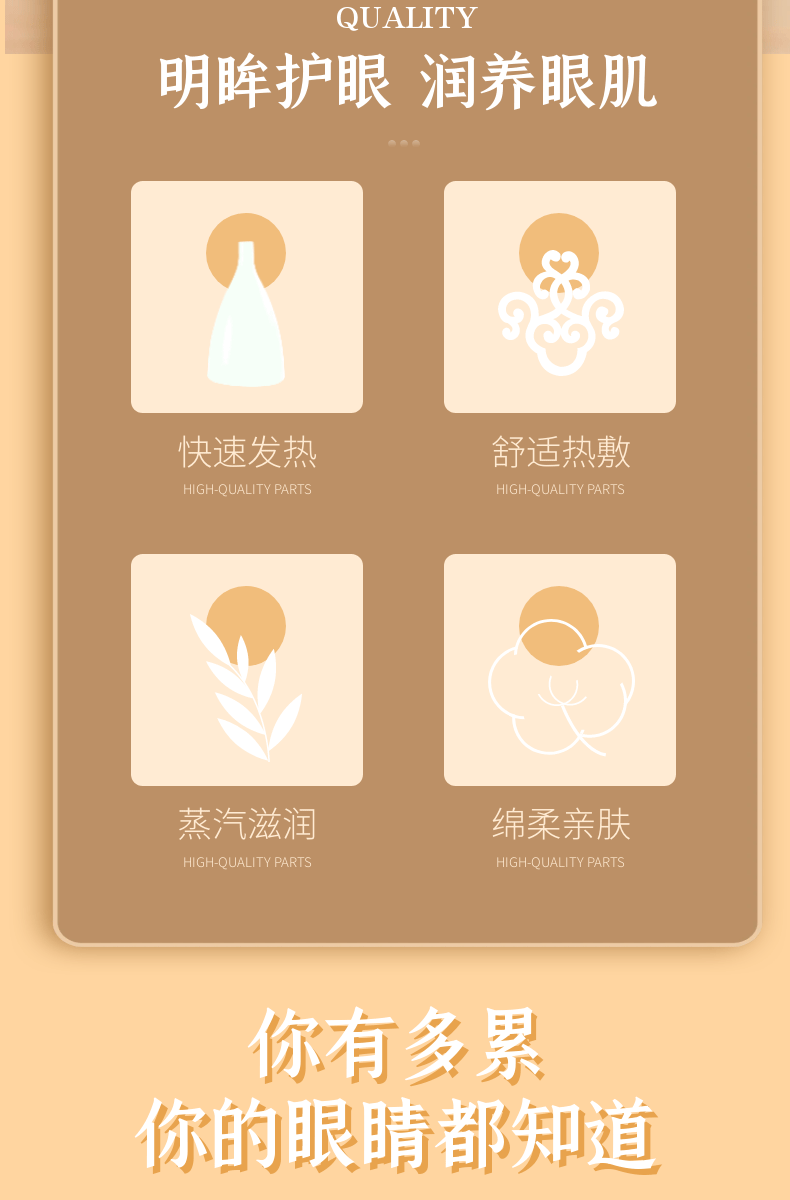 QUALITY

明眸护眼 润养眼肌

快速发热
HIGH-QUALITY PARTS

舒适热敷
HIGH-QUALITY PARTS

蒸汽滋润
HIGH-QUALITY PARTS

绵柔亲肤
HIGH-QUALITY PARTS

你有多累
你的眼睛都知道