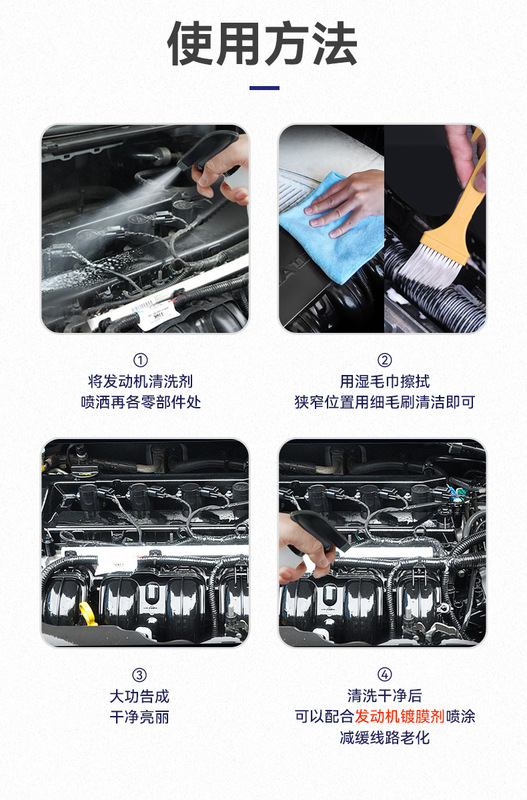 使用方法

①
将发动机清洗剂
喷洒再各零部件处

②
用湿毛巾擦拭
狭窄位置用细毛刷清洁即可

③
大功告成
干净亮丽

④
清洗干净后
可以配合发动机镀膜剂喷涂
减缓线路老化